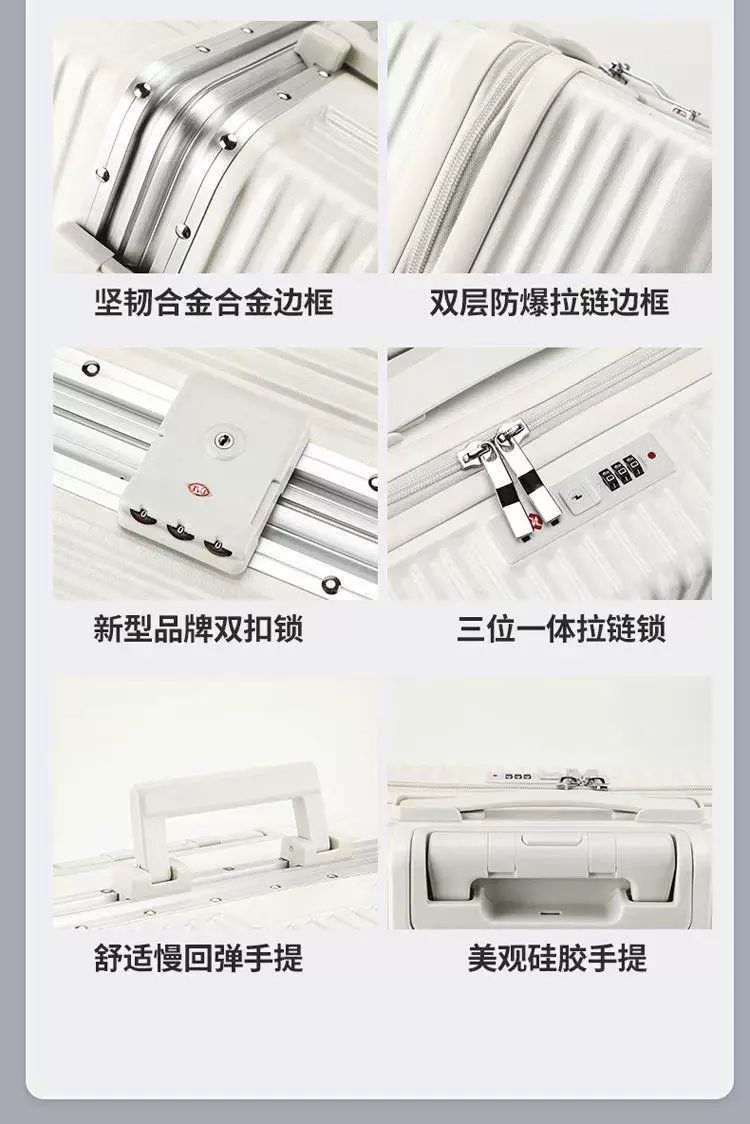 坚韧合金合金边框

双层防爆拉链边框

新型品牌双扣锁

三位一体拉链锁

舒适慢回弹手提

美观硅胶手提