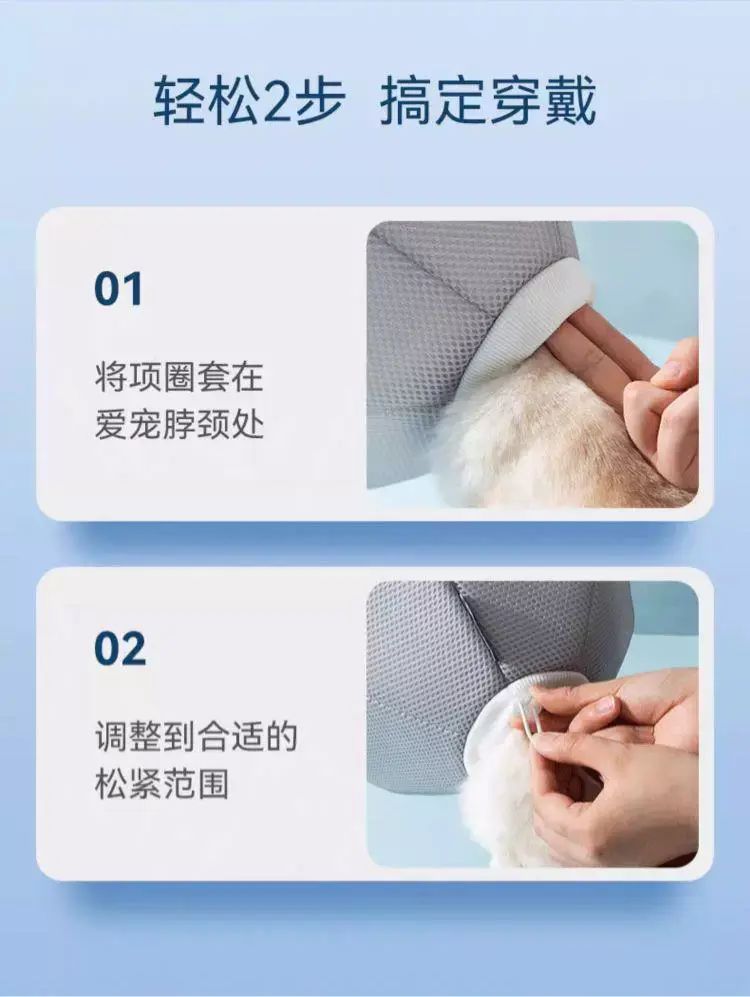 轻松2步 搞定穿戴

01

将项圈套在爱宠脖颈处

02

调整到合适的松紧范围