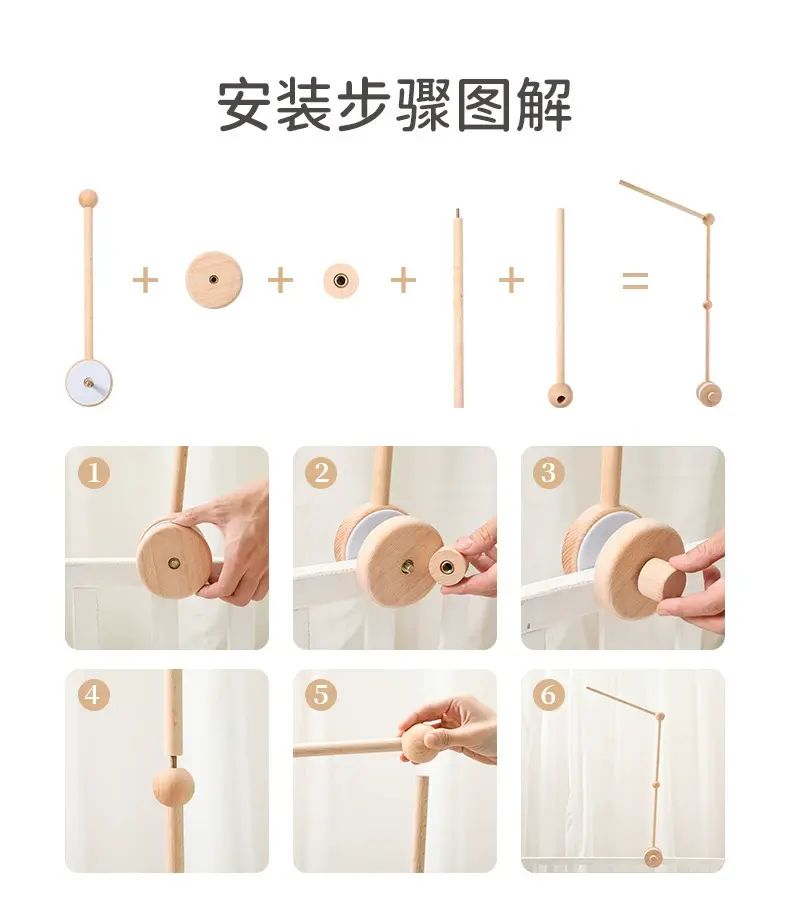 安装步骤图解

+ + + + =

1

2

3

4

5

6