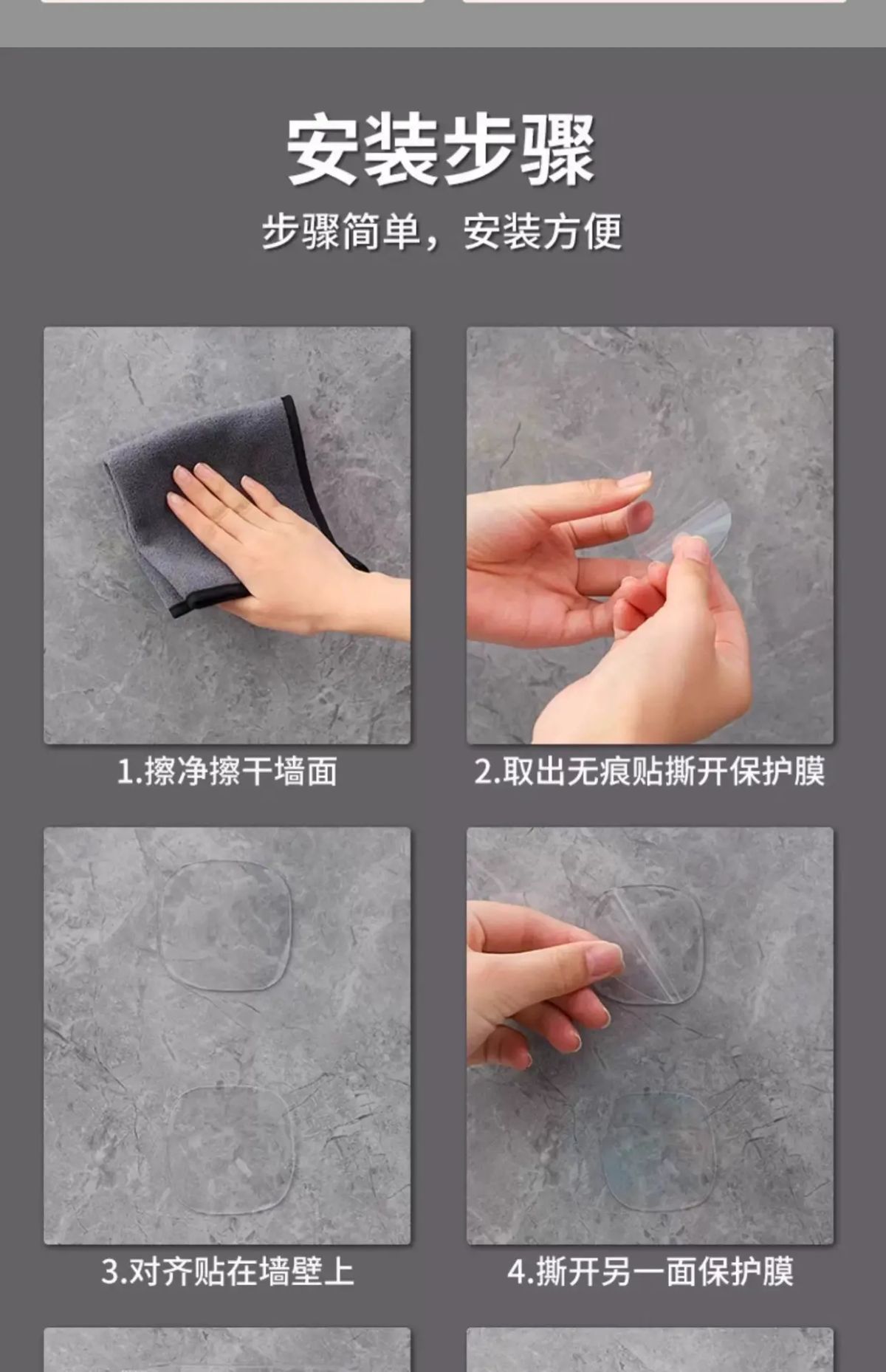 安装步骤

步骤简单，安装方便

1.擦净擦干墙面

2.取出无痕贴撕开保护膜

3.对齐贴在墙壁上

4.撕开另一面保护膜