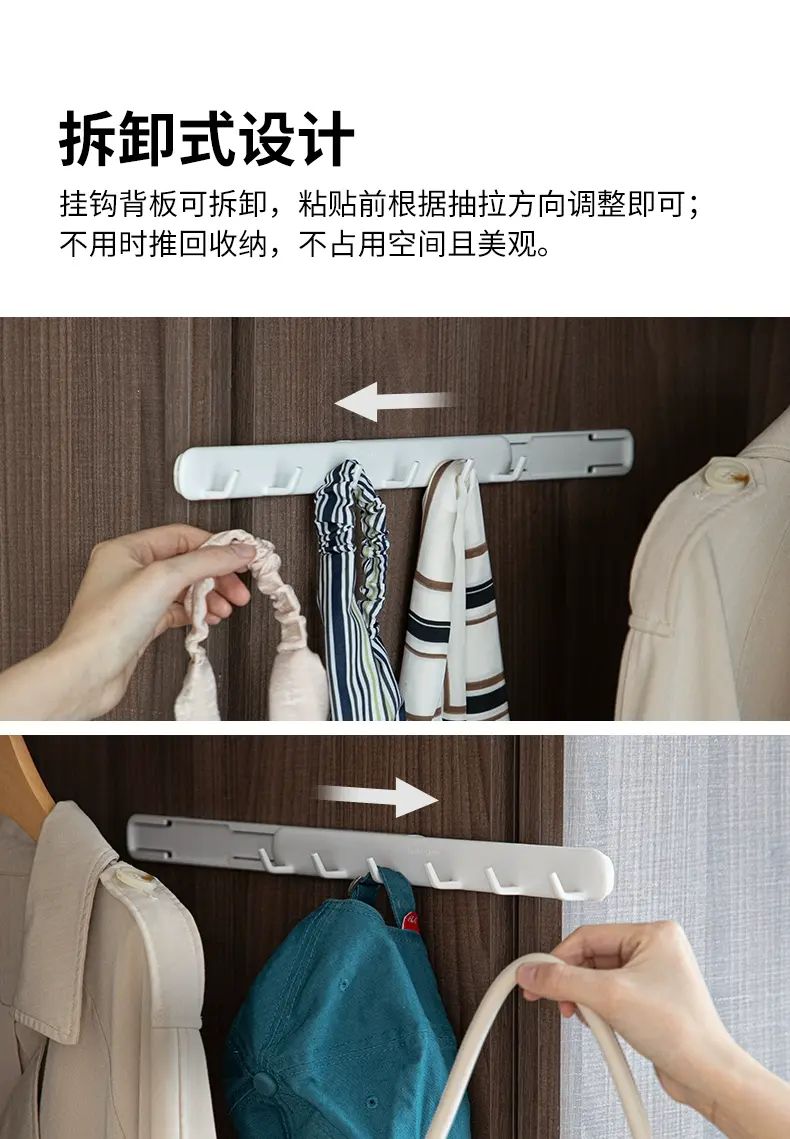 拆卸式设计

挂钩背板可拆卸，粘贴前根据抽拉方向调整即可；不用时推回收纳，不占用空间且美观。