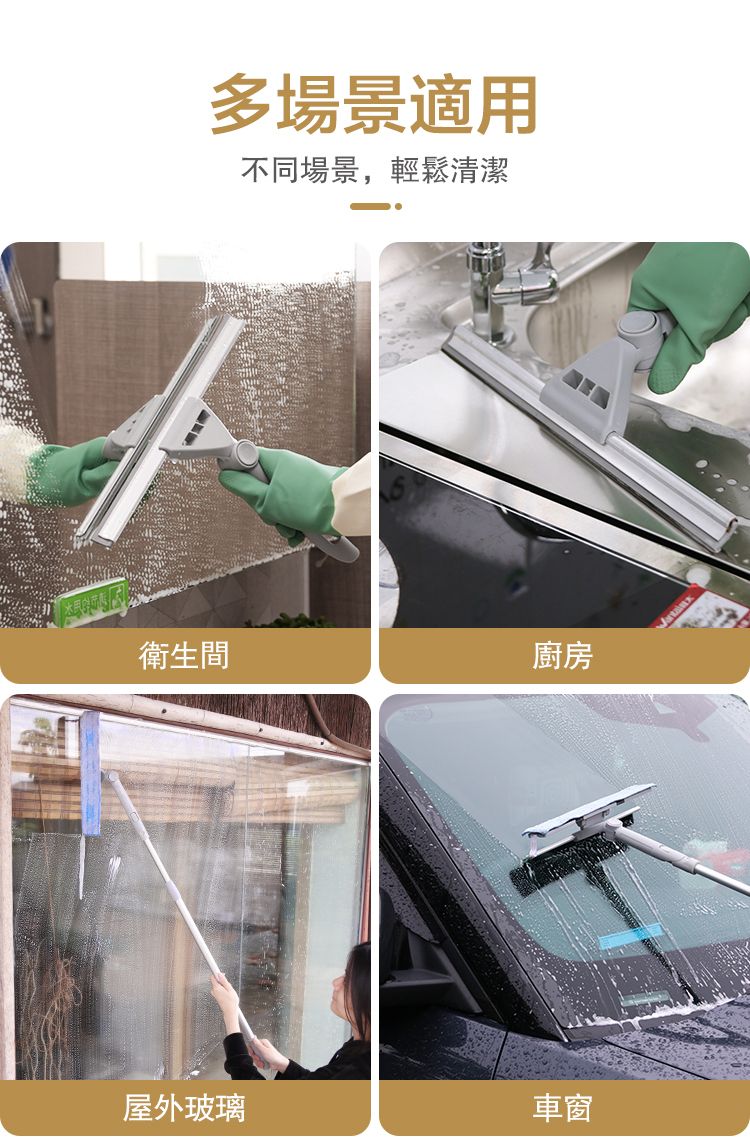 多場景適用

不同場景，輕鬆清潔

衛生間

廚房

屋外玻璃

車窗