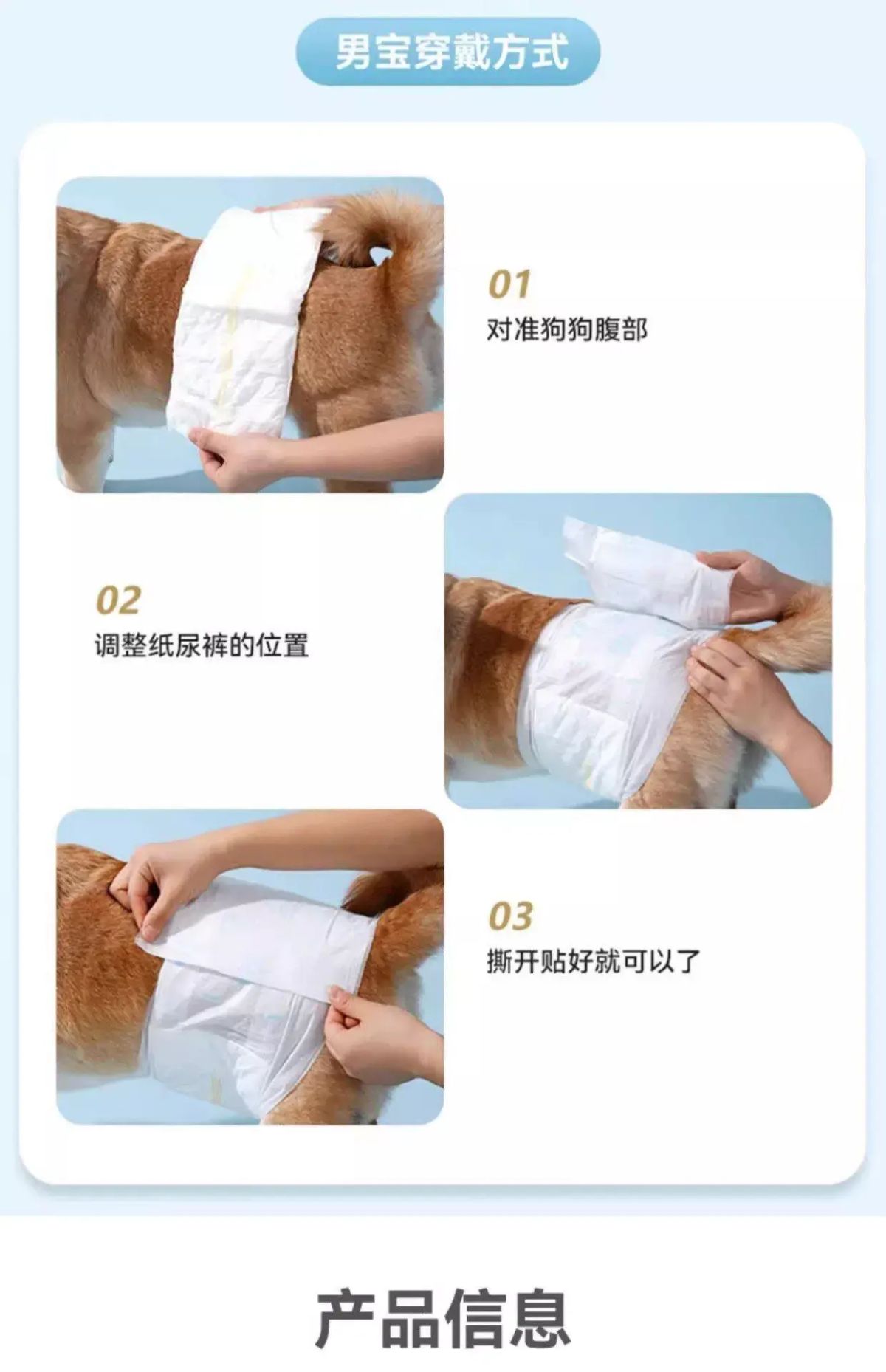 男宝穿戴方式

01
对准狗狗腹部

02
调整纸尿裤的位置

03
撕开贴好就可以了

产品信息