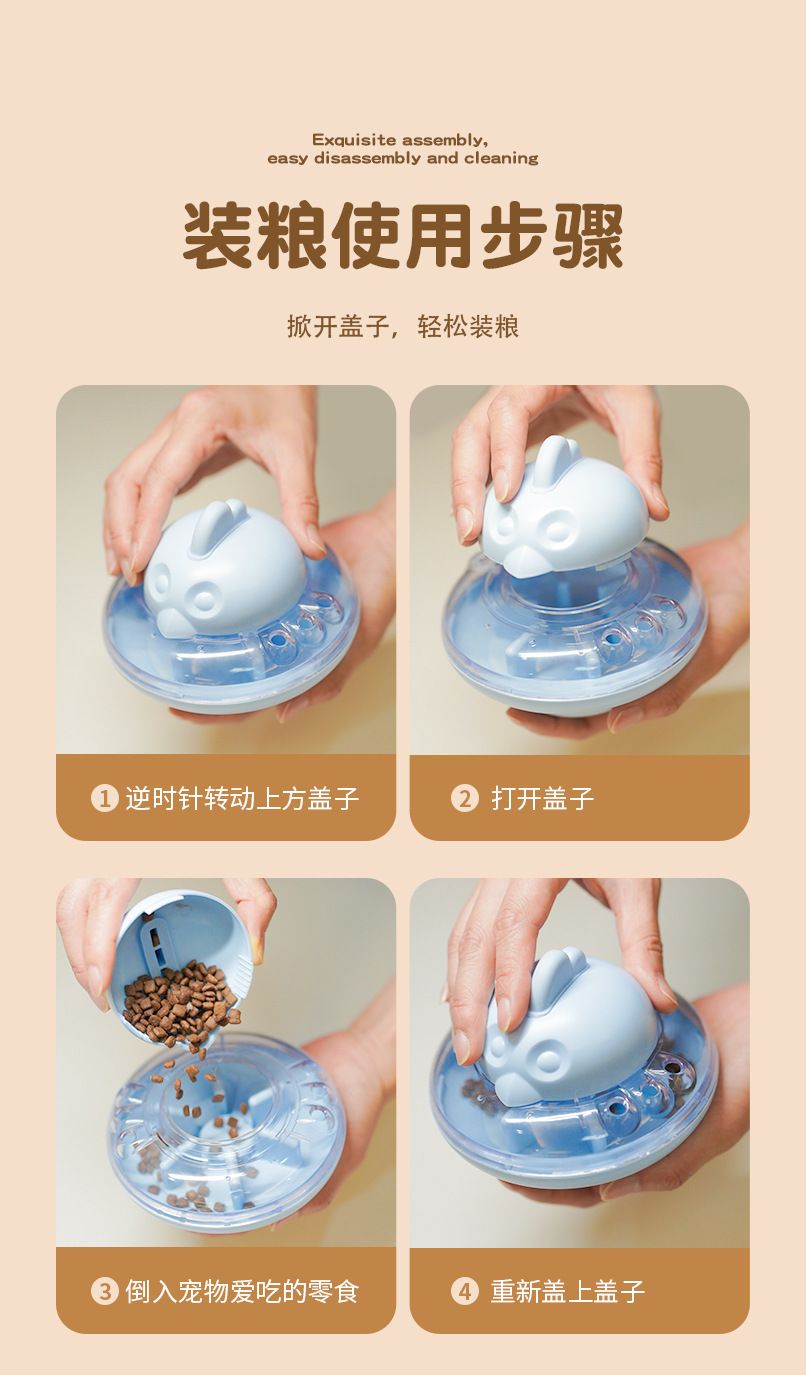 Exquisite assembly,
easy disassembly and cleaning

装粮使用步骤

掀开盖子，轻松装粮

1 逆时针转动上方盖子

2 打开盖子

3 倒入宠物爱吃的零食

4 重新盖上盖子