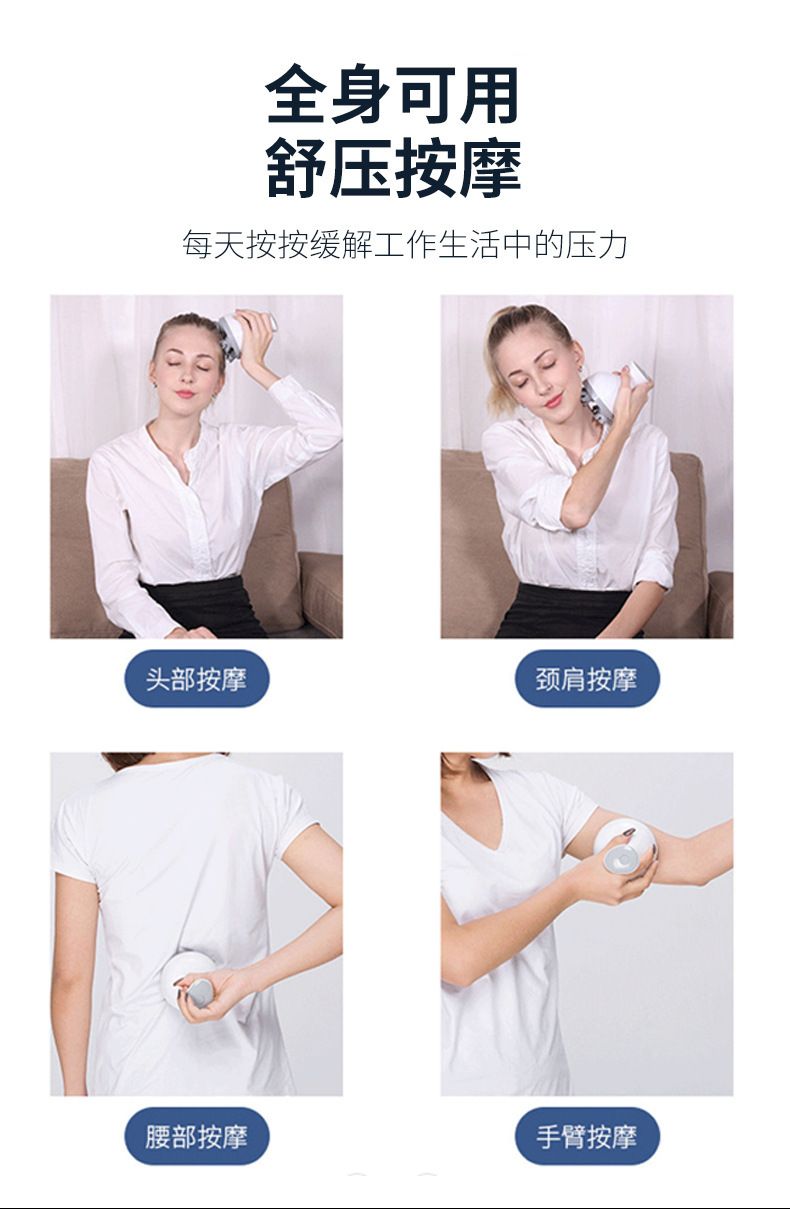 全身可用
舒压按摩

每天按按缓解工作生活中的压力

头部按摩

颈肩按摩

腰部按摩

手臂按摩