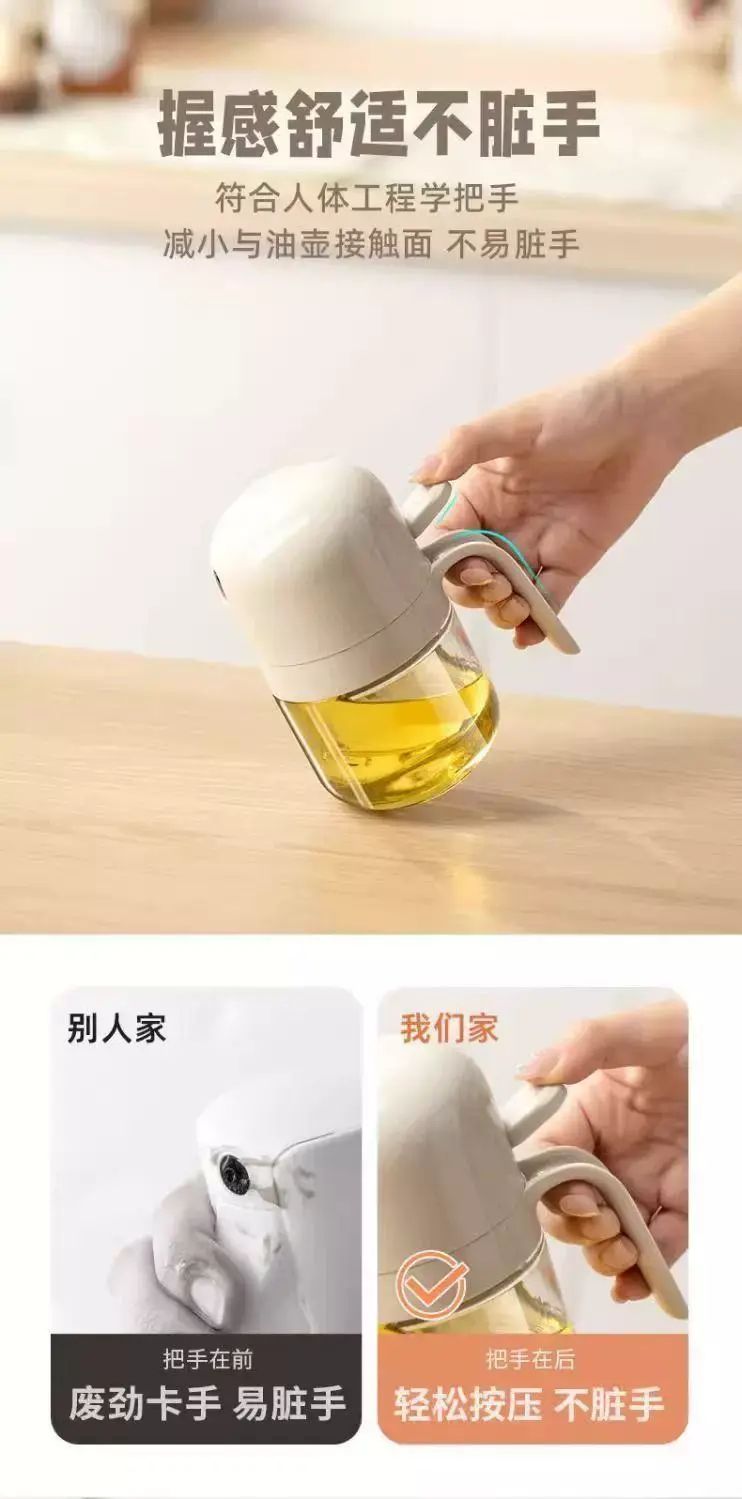 握感舒适不脏手

符合人体工程学把手
减小与油壶接触面 不易脏手

别人家

把手在前
废劲卡手 易脏手

我们家

把手在后
轻松按压 不脏手