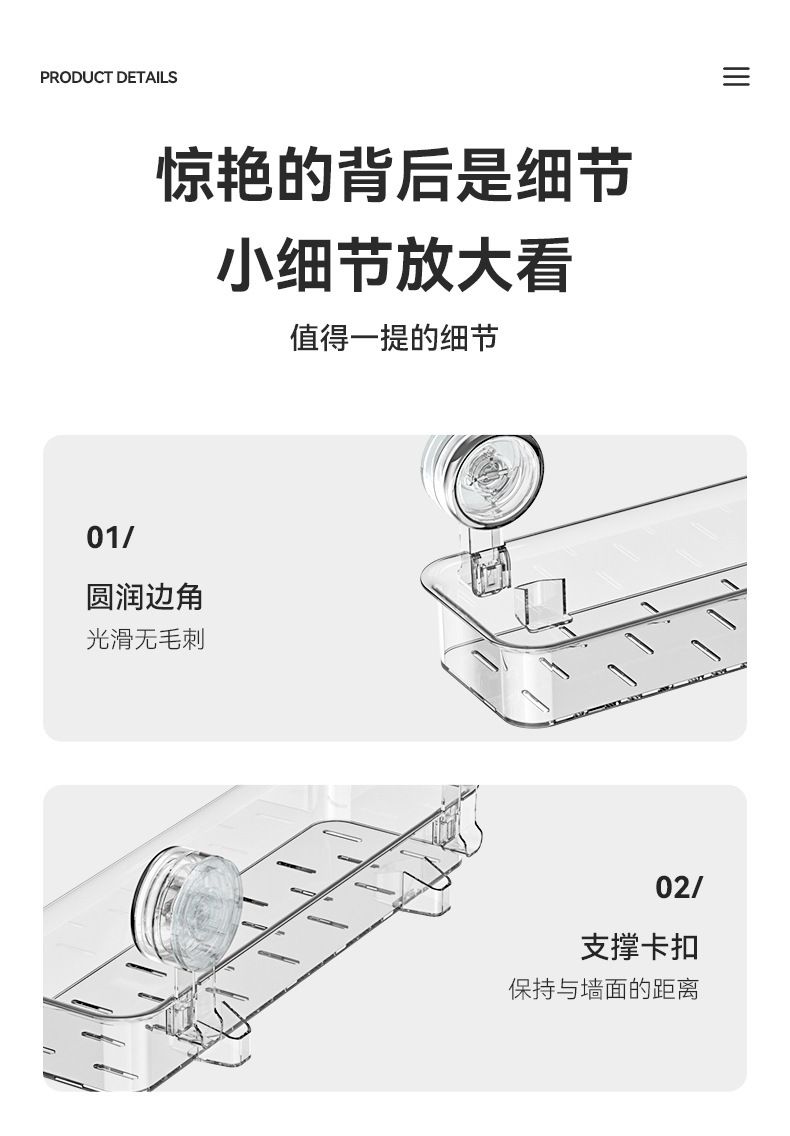 PRODUCT DETAILS

惊艳的背后是细节
小细节放大看

值得一提的细节

01/

圆润边角

光滑无毛刺

02/

支撑卡扣

保持与墙面的距离