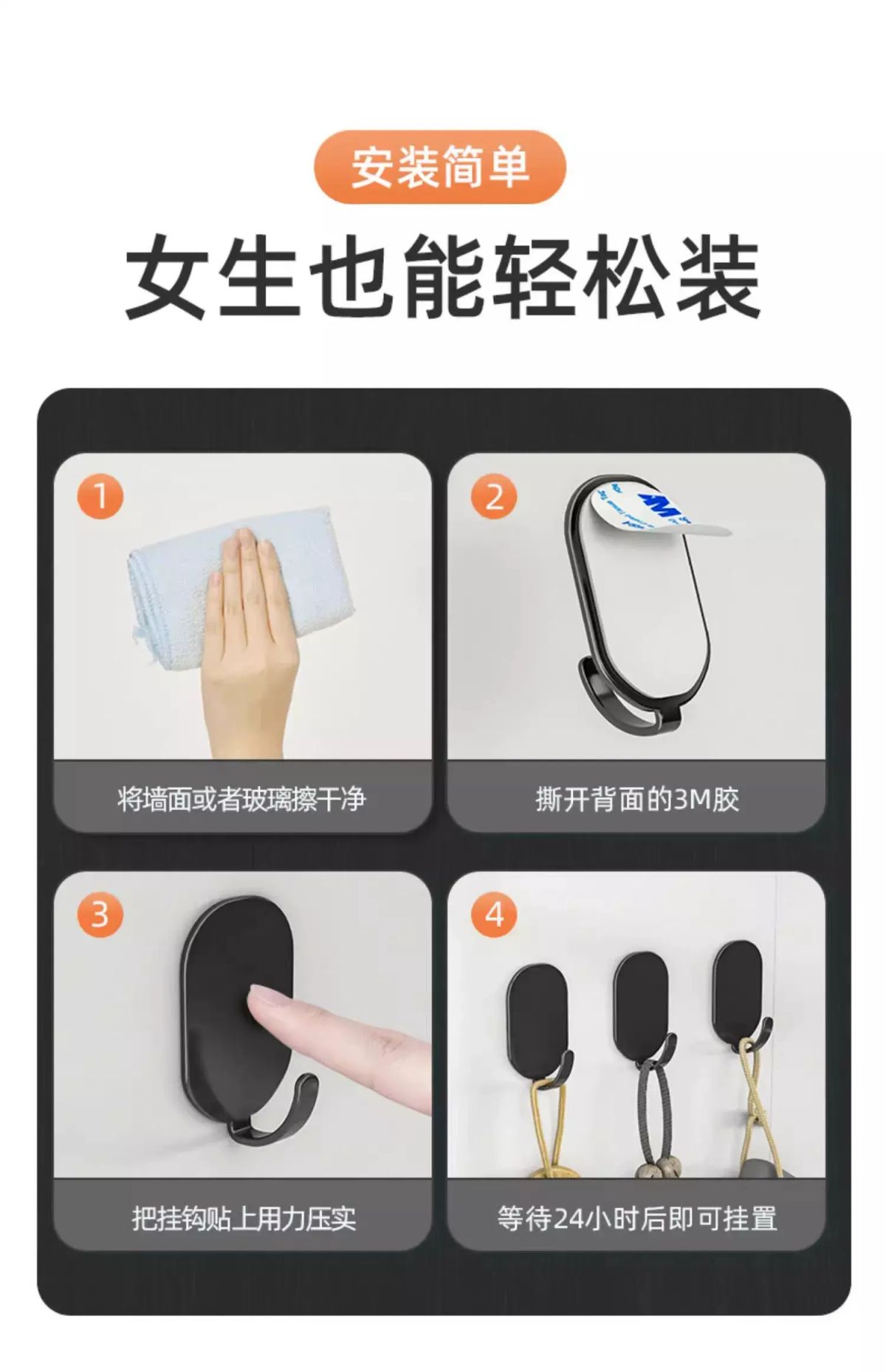 安装简单

女生也能轻松装

1

将墙面或者玻璃擦干净

2

3M

撕开背面的3M胶

3

把挂钩贴上用力压实

4

等待24小时后即可挂置