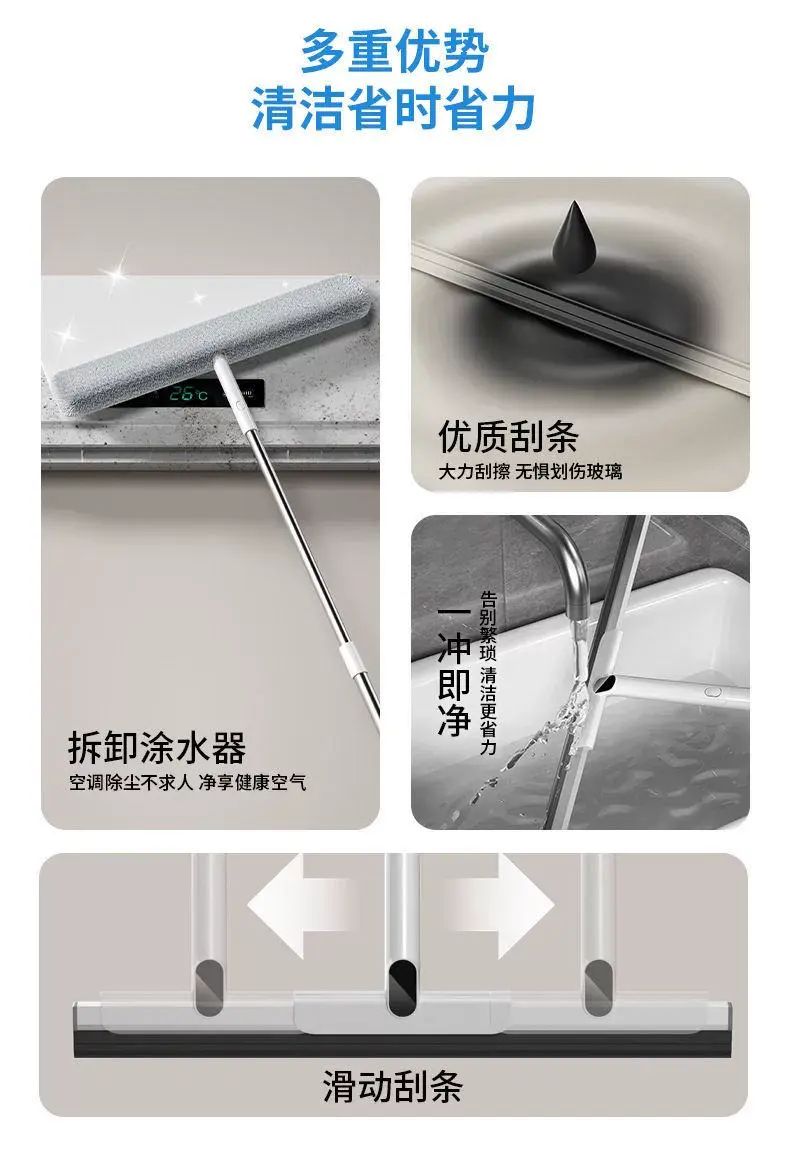 多重优势
清洁省时省力

26°C

拆卸涂水器
空调除尘不求人 净享健康空气

优质刮条
大力刮擦 无惧划伤玻璃

一冲即净
告别繁琐 清洁更省力

滑动刮条