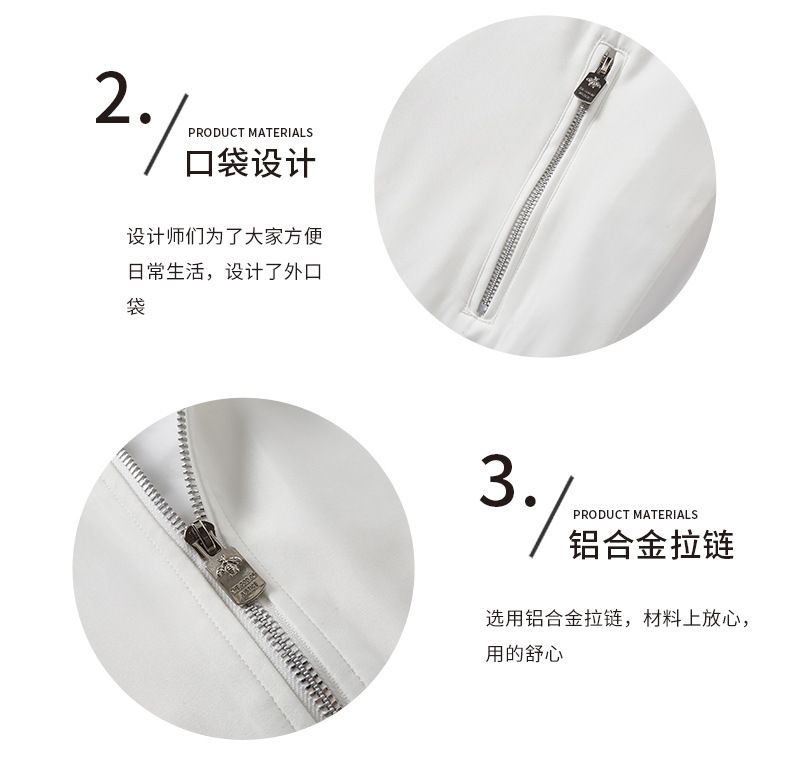 2.

PRODUCT MATERIALS

口袋设计

设计师们为了大家方便日常生活，设计了外口袋

3.

PRODUCT MATERIALS

铝合金拉链

选用铝合金拉链，材料上放心，用的舒心