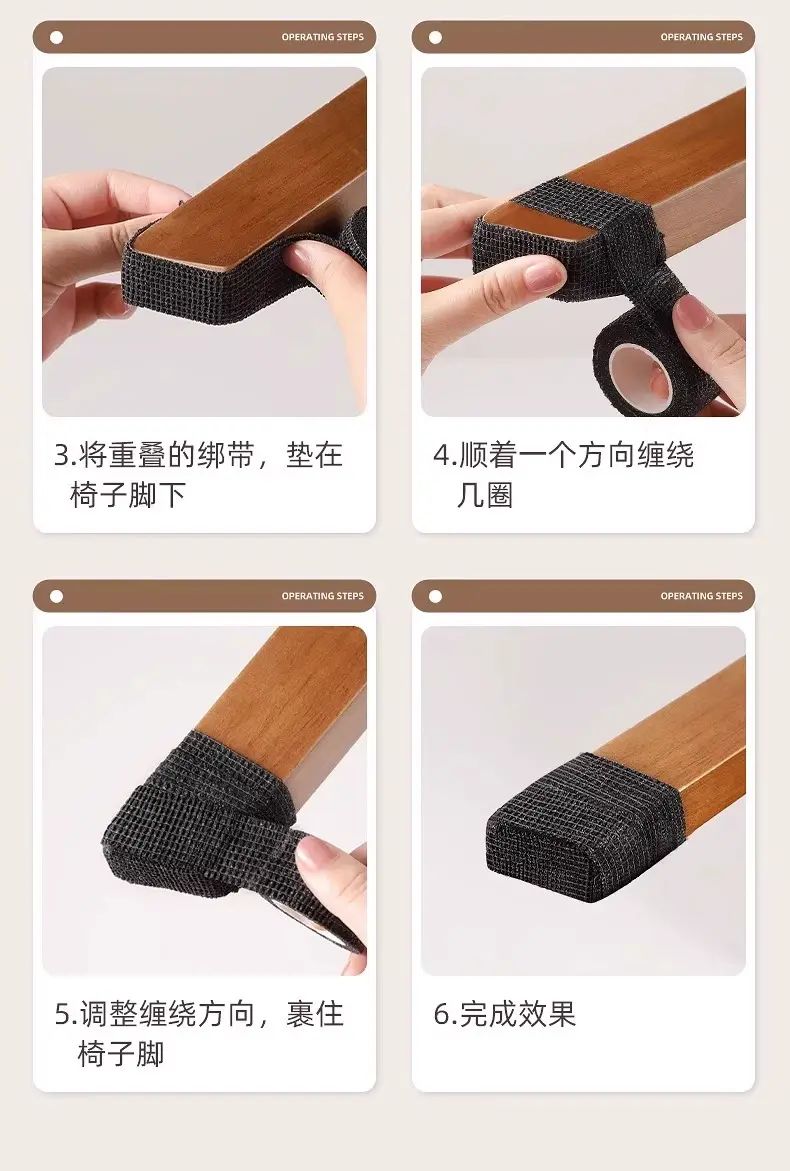 OPERATING STEPS

3.将重叠的绑带，垫在椅子脚下

OPERATING STEPS

4.顺着一个方向缠绕几圈

OPERATING STEPS

5.调整缠绕方向，裹住椅子脚

OPERATING STEPS

6.完成效果