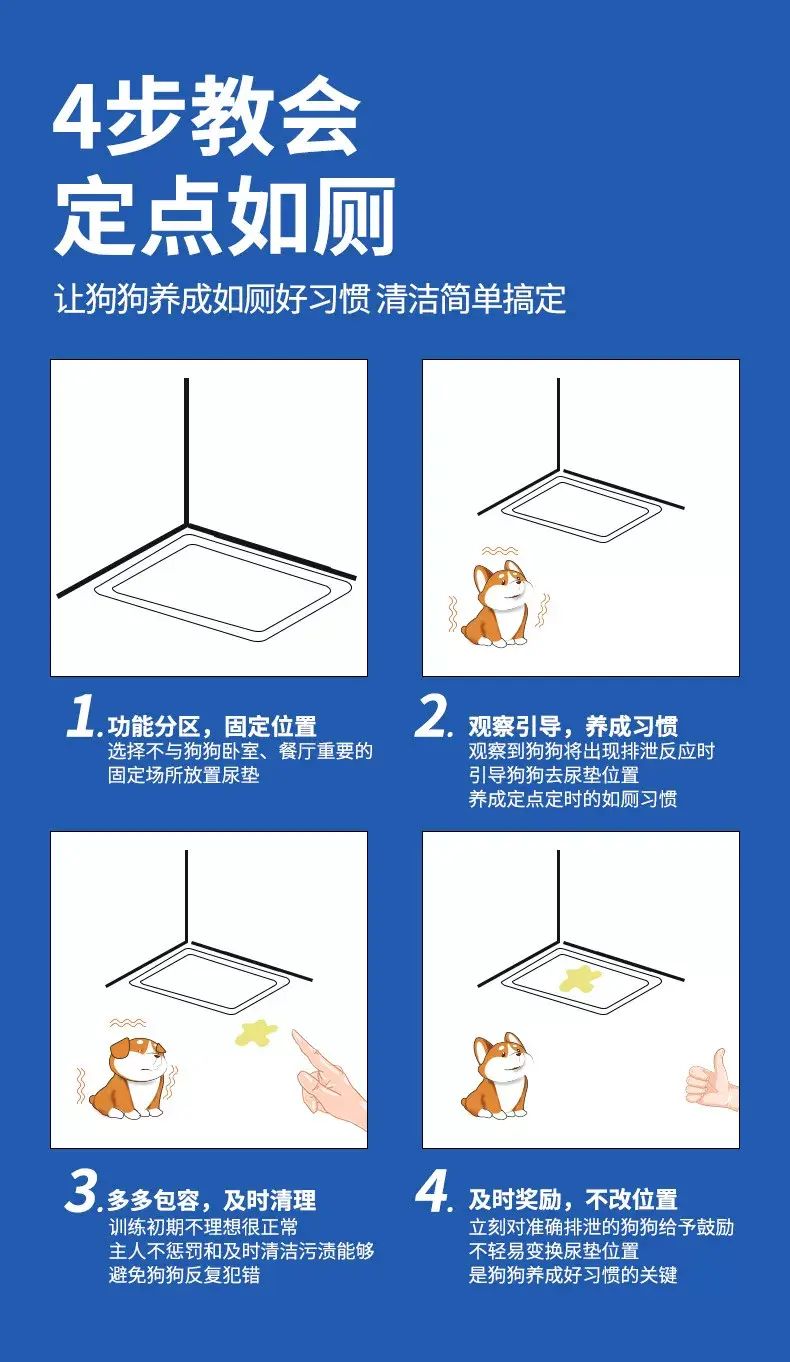 4步教会
定点如厕

让狗狗养成如厕好习惯 清洁简单搞定

1. 功能分区，固定位置
选择不与狗狗卧室、餐厅重要的固定场所放置尿垫

2. 观察引导，养成习惯
观察到狗狗将出现排泄反应时
引导狗狗去尿垫位置
养成定点定时的如厕习惯

3. 多多包容，及时清理
训练初期不理想很正常
主人不惩罚和及时清洁污渍能够避免狗狗反复犯错

4. 及时奖励，不改位置
立刻对准确排泄的狗狗给予鼓励
不轻易变换尿垫位置
是狗狗养成好习惯的关键