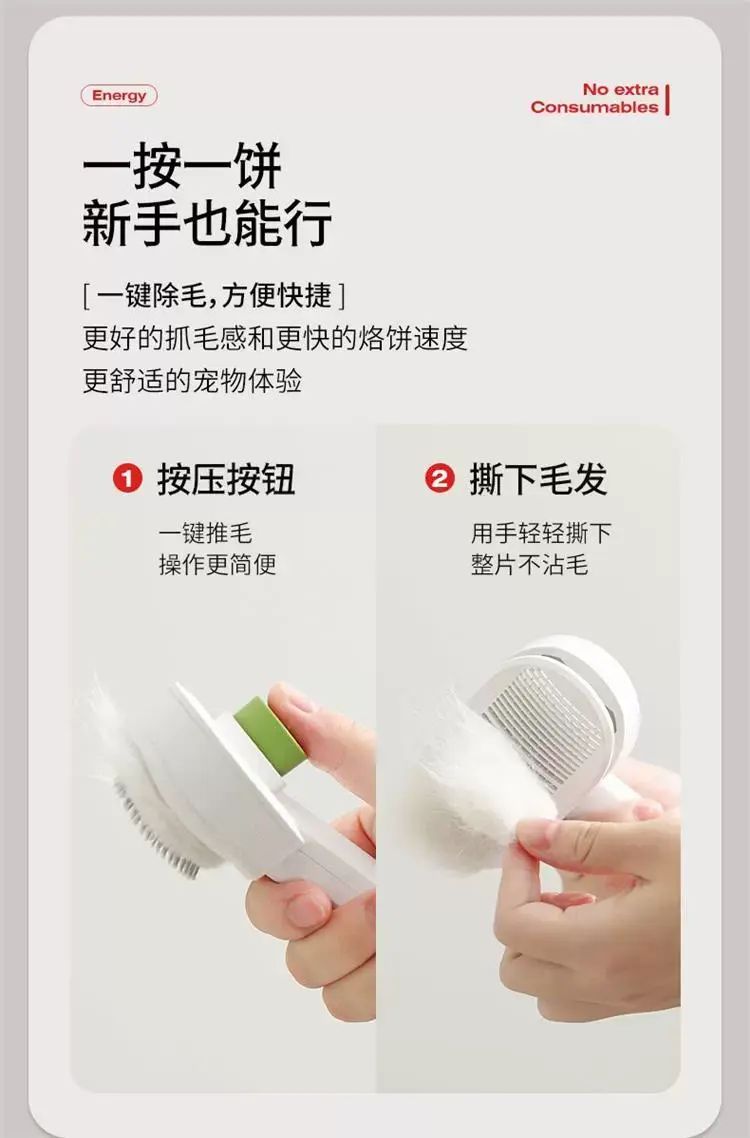 Energy

No extra
Consumables

一按一饼
新手也能行

[ 一键除毛，方便快捷 ]
更好的抓毛感和更快的烙饼速度
更舒适的宠物体验

1 按压按钮
一键推毛
操作更简便

2 撕下毛发
用手轻轻撕下
整片不沾毛