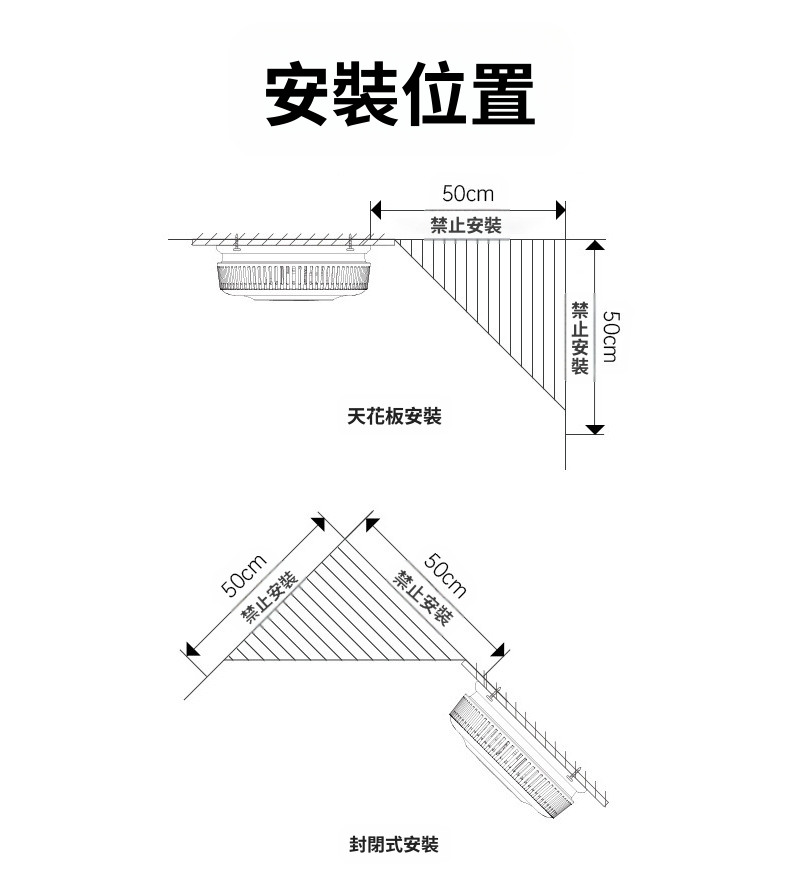 安裝位置

50cm
禁止安裝
禁止安裝
50cm

天花板安裝

50cm
禁止安裝
50cm
禁止安裝

封閉式安裝