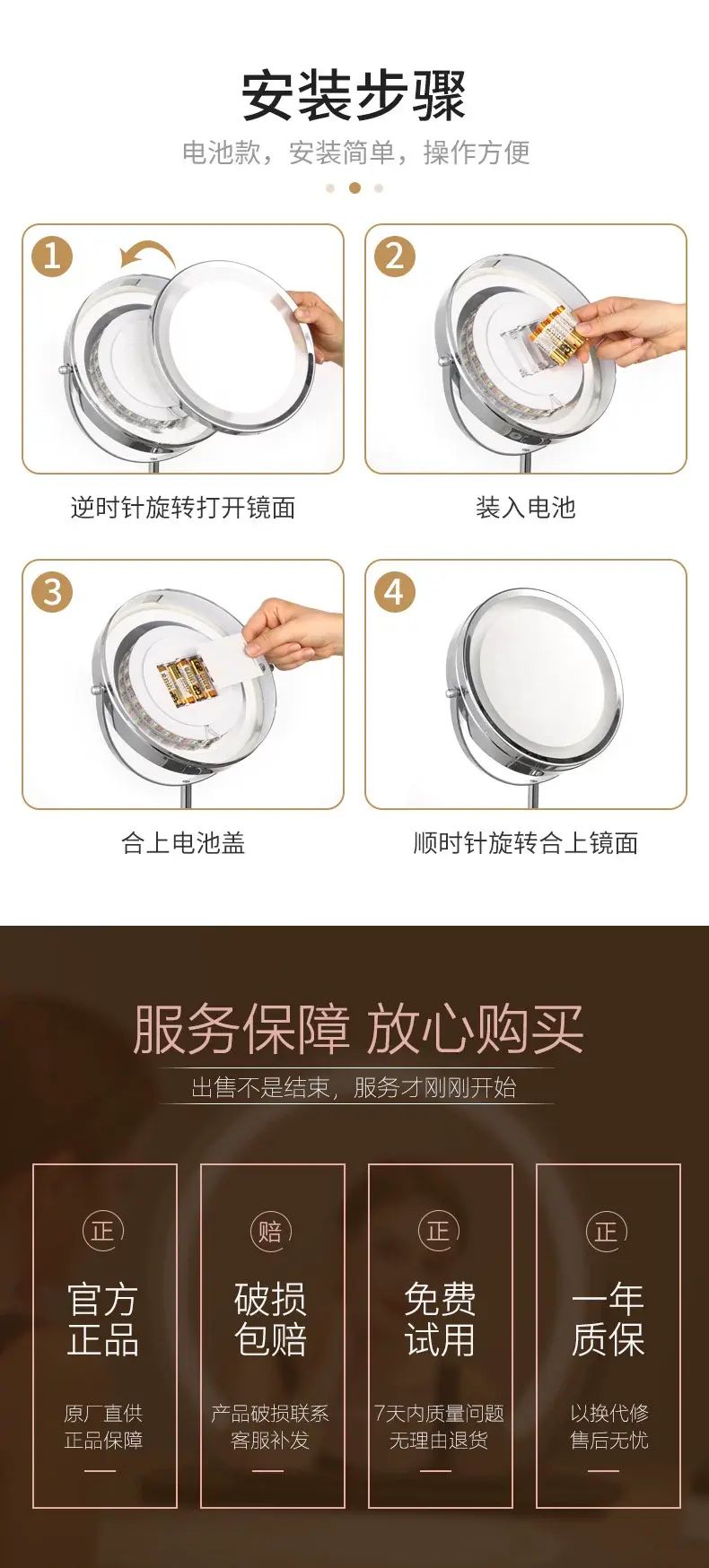 安装步骤

电池款，安装简单，操作方便

1

逆时针旋转打开镜面

2

装入电池

3

合上电池盖

4

顺时针旋转合上镜面

服务保障 放心购买

出售不是结束，服务才刚刚开始

正

官方正品

原厂直供
正品保障

赔

破损包赔

产品破损联系
客服补发

正

免费试用

7天内质量问题
无理由退货

正

一年质保

以换代修
售后无忧