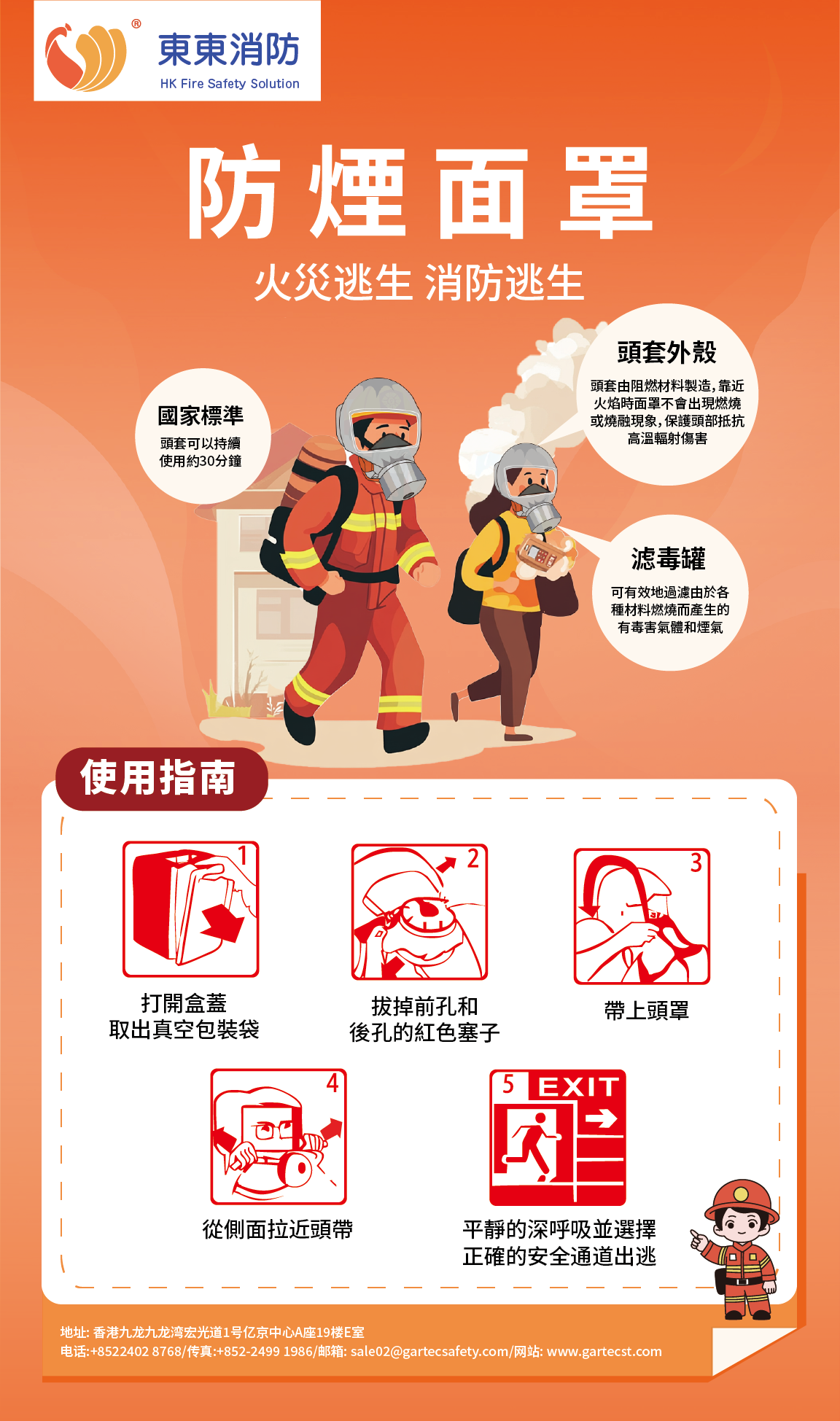 ®
東東消防
HK Fire Safety Solution

防煙面罩

火災逃生 消防逃生

國家標準
頭套可以持續使用約30分鐘

頭套外殼
頭套由阻燃材料製造，靠近火焰時面罩不會出現燃燒或燒融現象，保護頭部抵抗高溫輻射傷害

濾毒罐
可有效地過濾由於各種材料燃燒而產生的有毒害氣體和煙氣

使用指南

1
打開盒蓋
取出真空包裝袋

2
拔掉前孔和
後孔的紅色塞子

3
帶上頭罩

4
從側面拉近頭帶

5 EXIT
平靜的深呼吸並選擇
正確的安全通道出逃

地址: 香港九龙九龙湾宏光道1号亿京中心A座19楼E室
电话:+8522402 8768/传真:+852-2499 1986/邮箱: sale02@gartecsafety.com/网站: www.gartecst.com