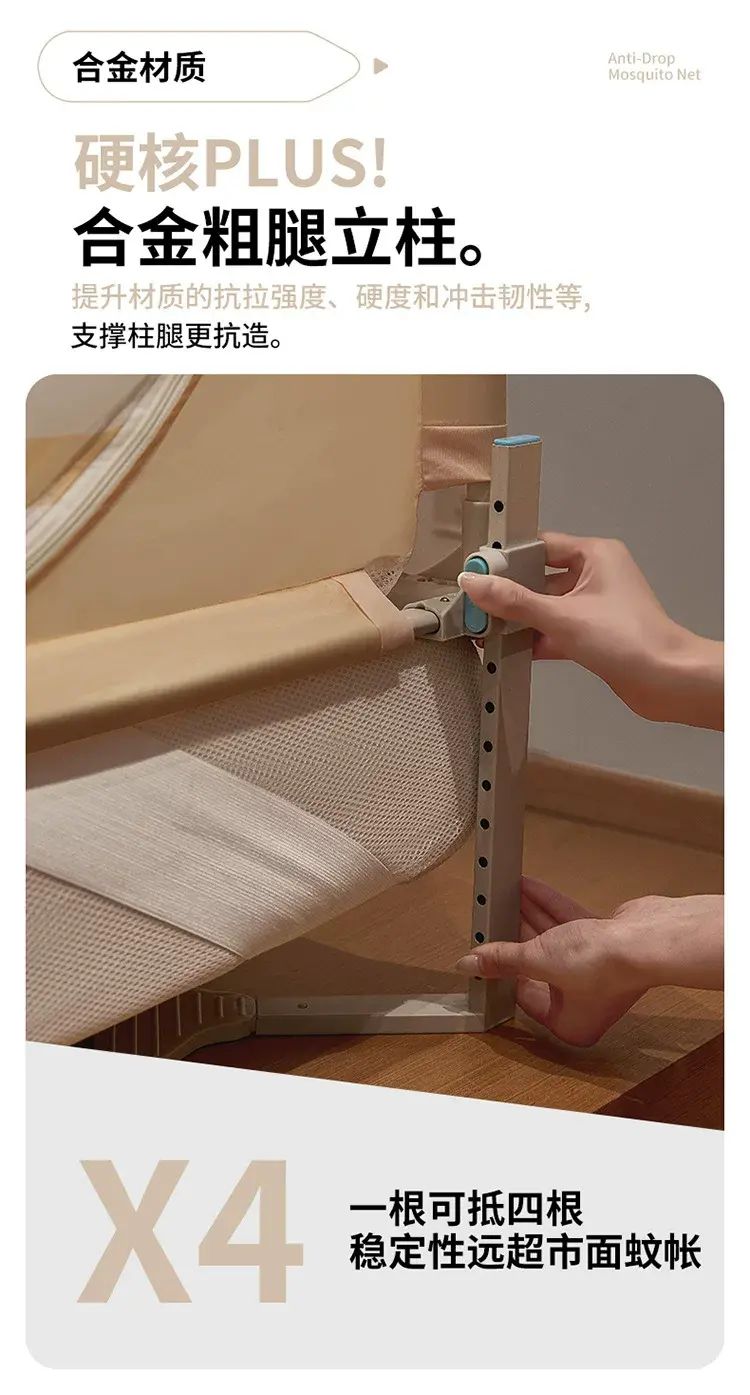 合金材质

Anti-Drop
Mosquito Net

硬核PLUS!
合金粗腿立柱。

提升材质的抗拉强度、硬度和冲击韧性等，
支撑柱腿更抗造。

X4

一根可抵四根
稳定性远超市面蚊帐