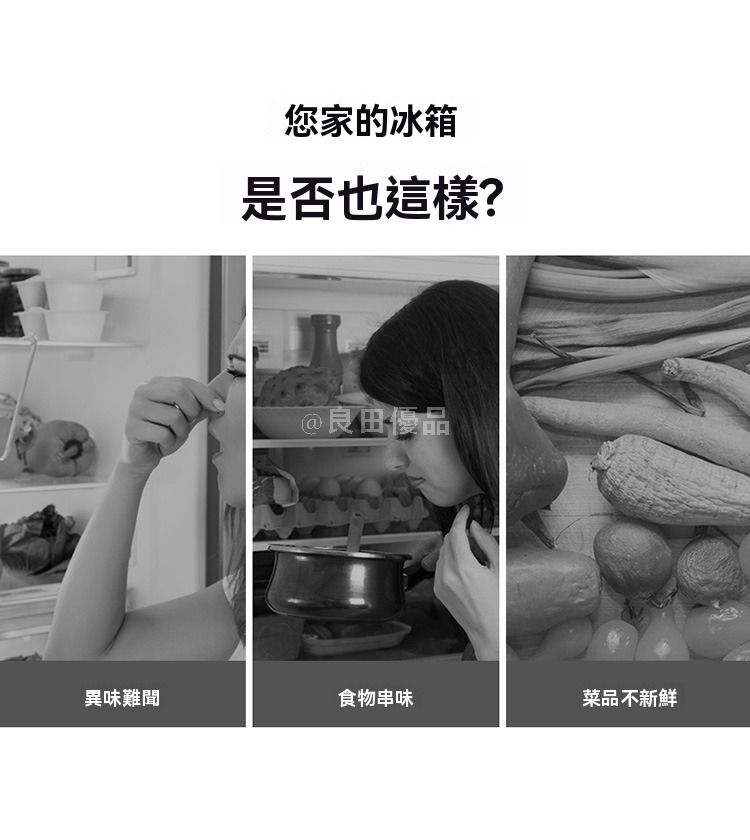 您家的冰箱

是否也這樣?

@良田優品

異味難聞

食物串味

菜品不新鮮