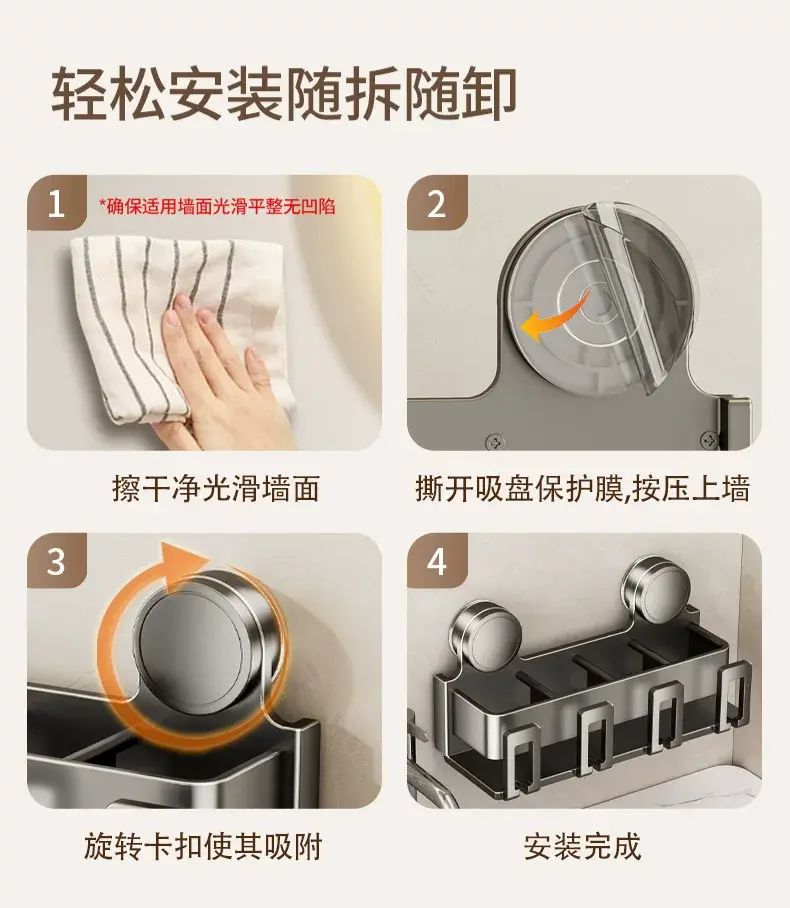 轻松安装随拆随卸

1
*确保适用墙面光滑平整无凹陷
擦干净光滑墙面

2
撕开吸盘保护膜,按压上墙

3
旋转卡扣使其吸附

4
安装完成