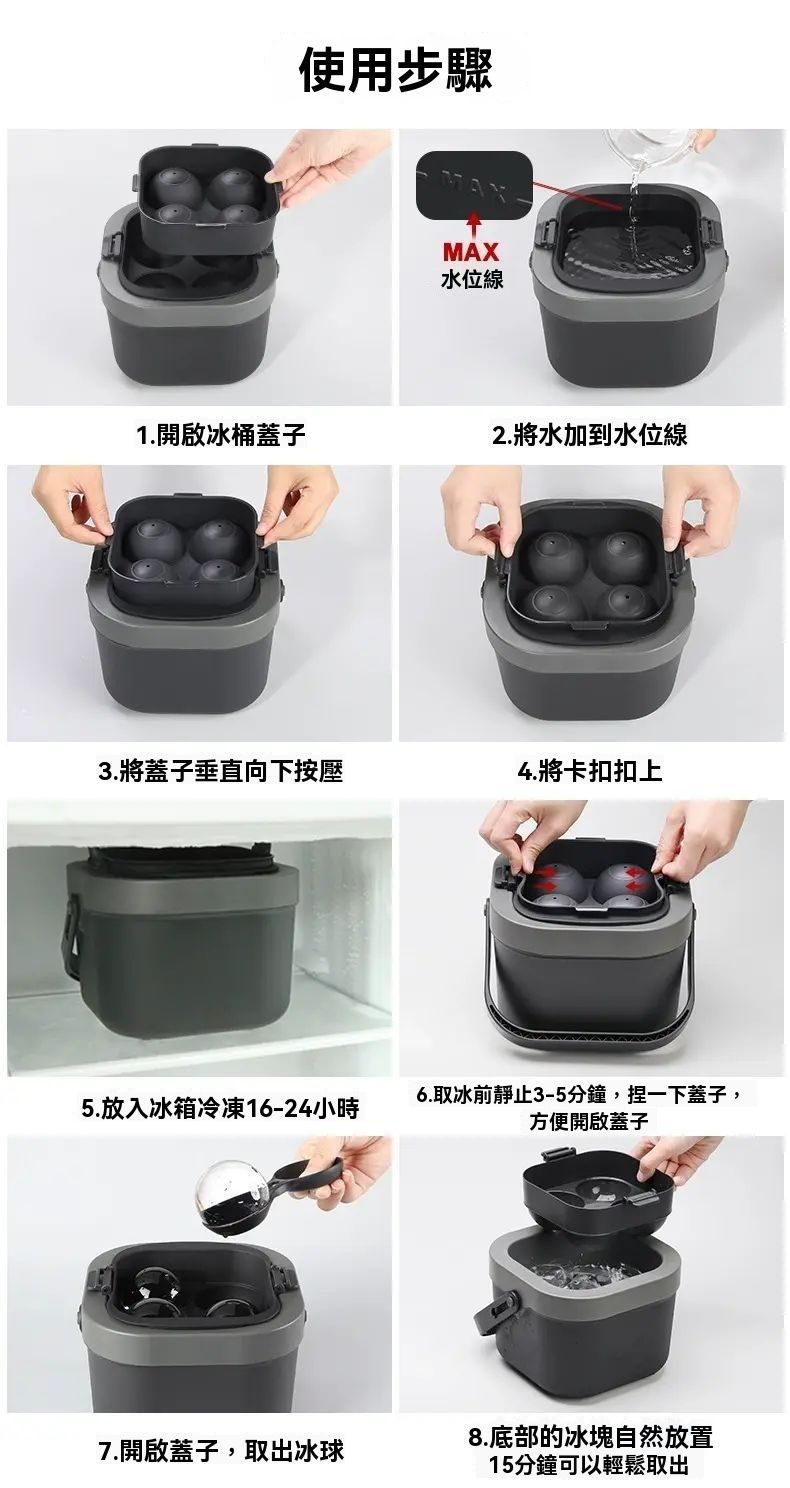 使用步驟

MAX

MAX
水位線

1.開啟冰桶蓋子

2.將水加到水位線

3.將蓋子垂直向下按壓

4.將卡扣扣上

5.放入冰箱冷凍16-24小時

6.取冰前靜止3-5分鐘，捏一下蓋子，方便開啟蓋子

7.開啟蓋子，取出冰球

8.底部的冰塊自然放置15分鐘可以輕鬆取出