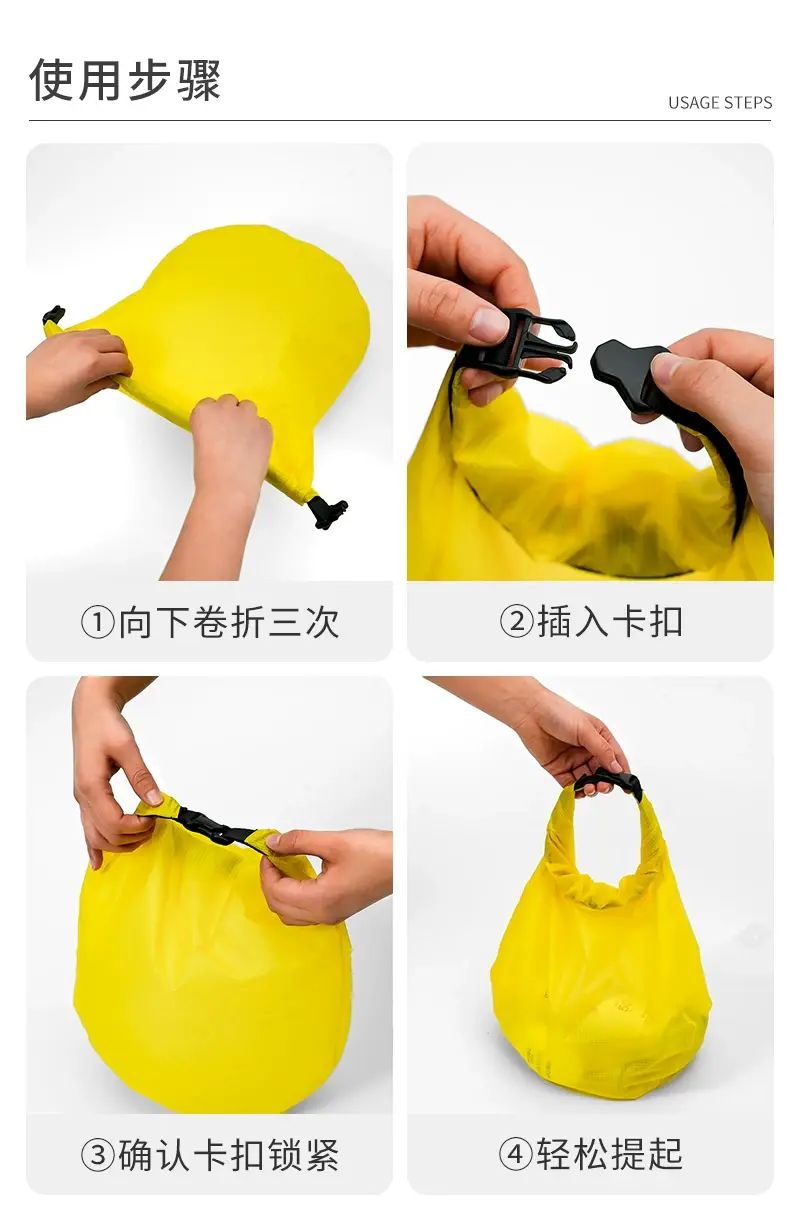 使用步骤
USAGE STEPS

①向下卷折三次

②插入卡扣

③确认卡扣锁紧

④轻松提起