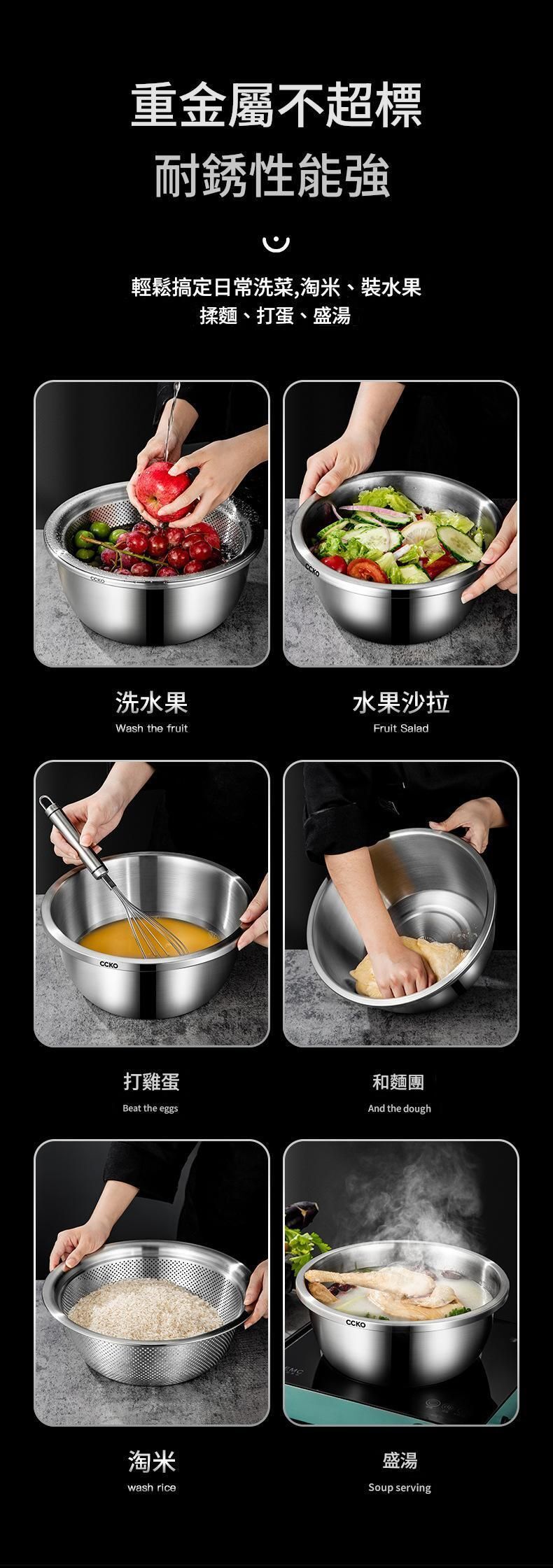 重金屬不超標
耐銹性能強

輕鬆搞定日常洗菜,淘米、裝水果
揉麵、打蛋、盛湯

CCKO

CCKO

洗水果
Wash the fruit

水果沙拉
Fruit Salad

CCKO

打雞蛋
Beat the eggs

和麵團
And the dough

CCKO

淘米
wash rice

盛湯
Soup serving