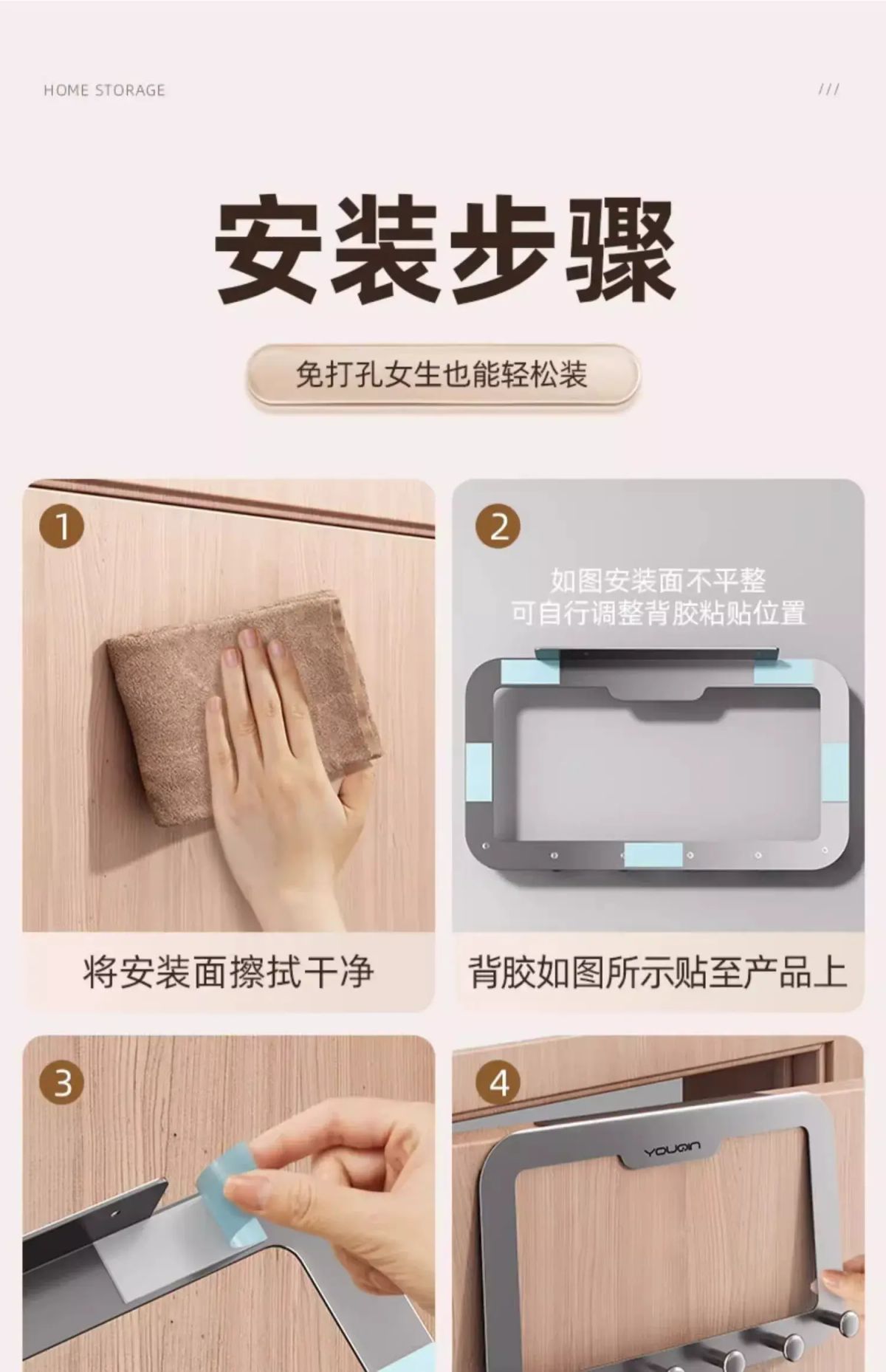 HOME STORAGE

///

安装步骤

免打孔女生也能轻松装

1

将安装面擦拭干净

2

如图安装面不平整
可自行调整背胶粘贴位置

背胶如图所示贴至产品上

3

4

YOUQIN