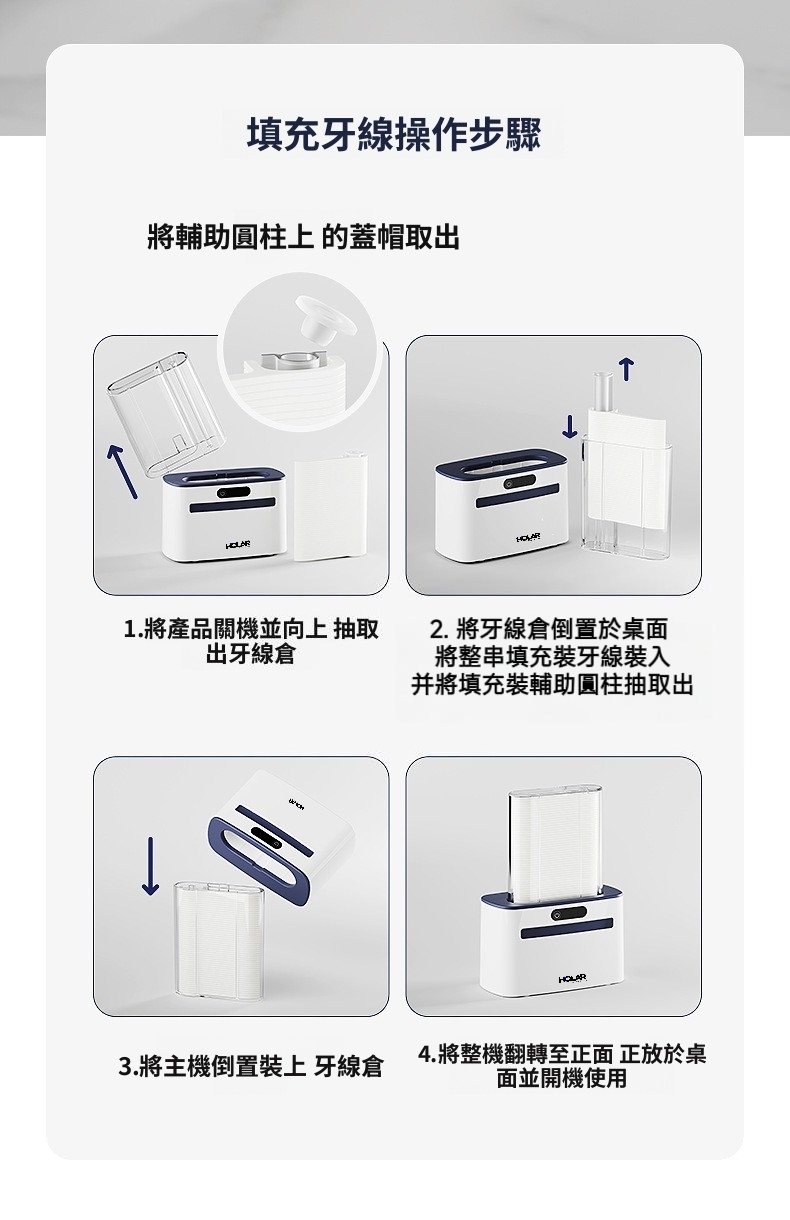 填充牙線操作步驟

將輔助圓柱上 的蓋帽取出

HOLAR

HOLAR

1.將產品關機並向上 抽取出牙線倉

2. 將牙線倉倒置於桌面
將整串填充裝牙線裝入
并將填充裝輔助圓柱抽取出

HOLAR

HOLAR

3.將主機倒置裝上 牙線倉

4.將整機翻轉至正面 正放於桌面並開機使用