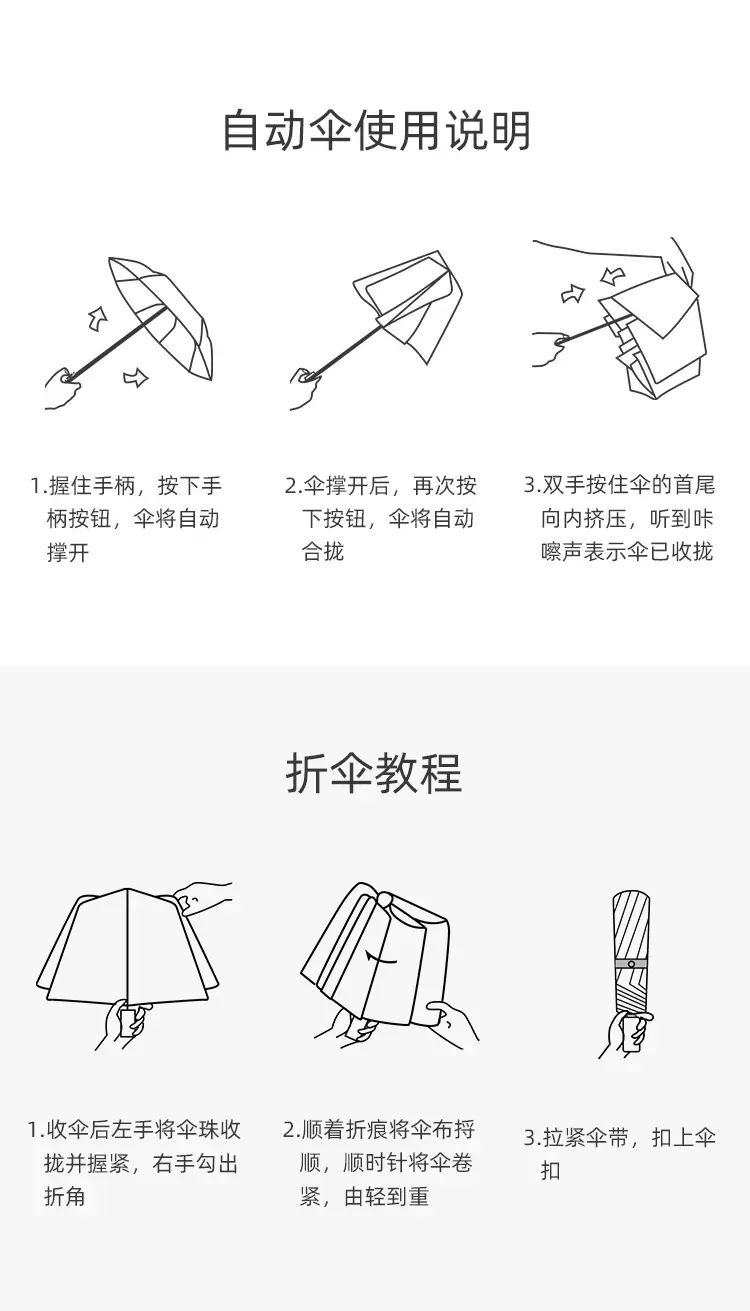 自动伞使用说明

1.握住手柄，按下手柄按钮，伞将自动撑开

2.伞撑开后，再次按下按钮，伞将自动合拢

3.双手按住伞的首尾向内挤压，听到咔嚓声表示伞已收拢

折伞教程

1.收伞后左手将伞珠收拢并握紧，右手勾出折角

2.顺着折痕将伞布捋顺，顺时针将伞卷紧，由轻到重

3.拉紧伞带，扣上伞扣