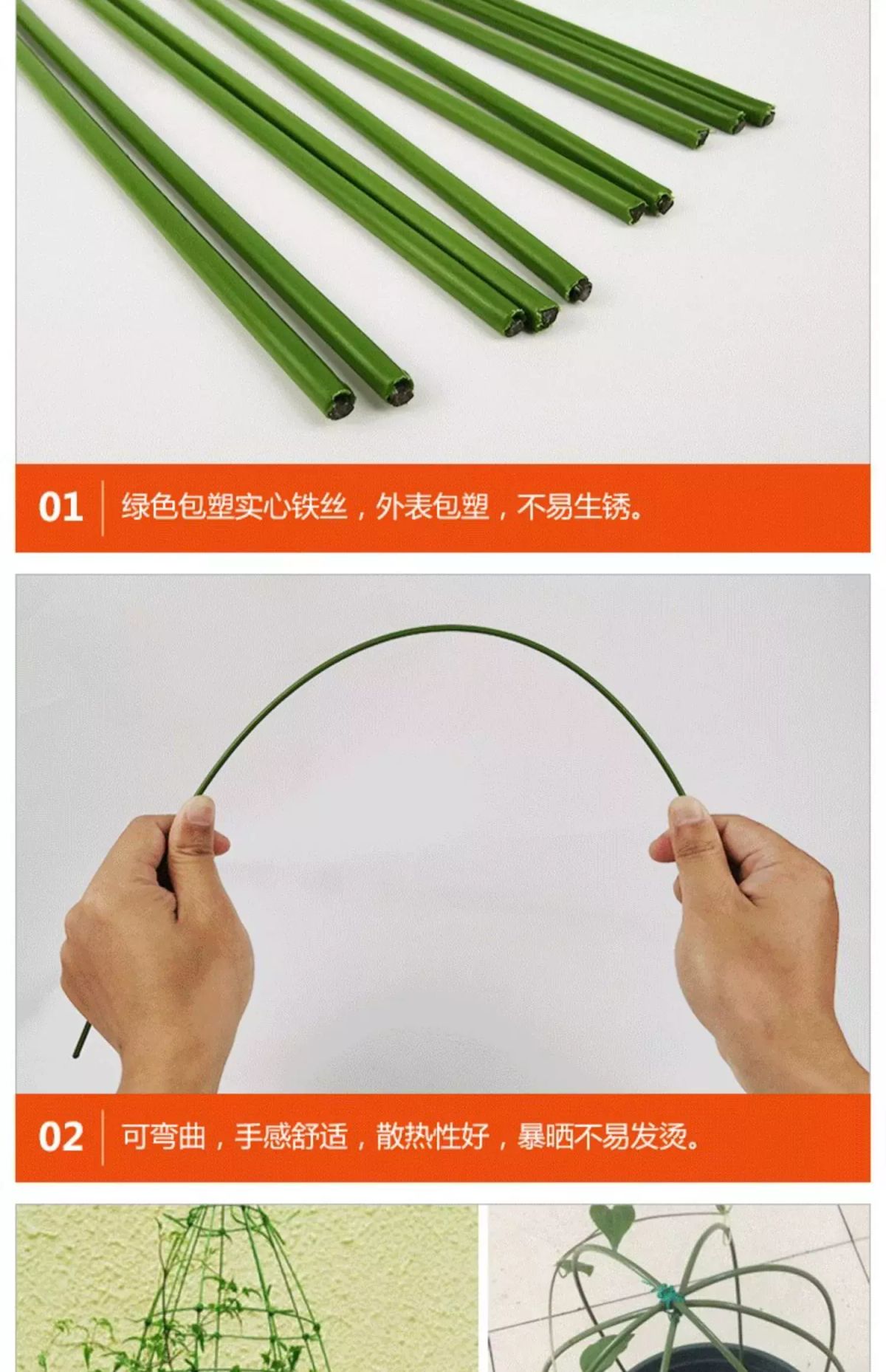 01 绿色包塑实心铁丝，外表包塑，不易生锈。

02 可弯曲，手感舒适，散热性好，暴晒不易发烫。