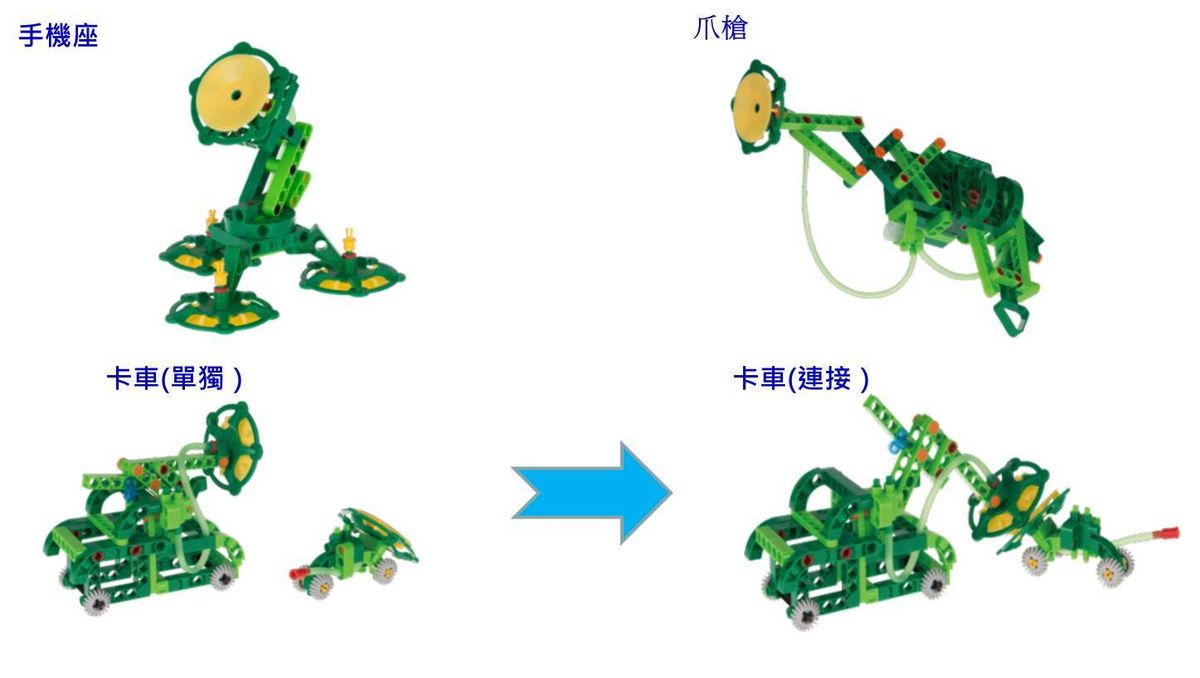 手機座

爪槍

卡車(單獨 )

卡車(連接 )