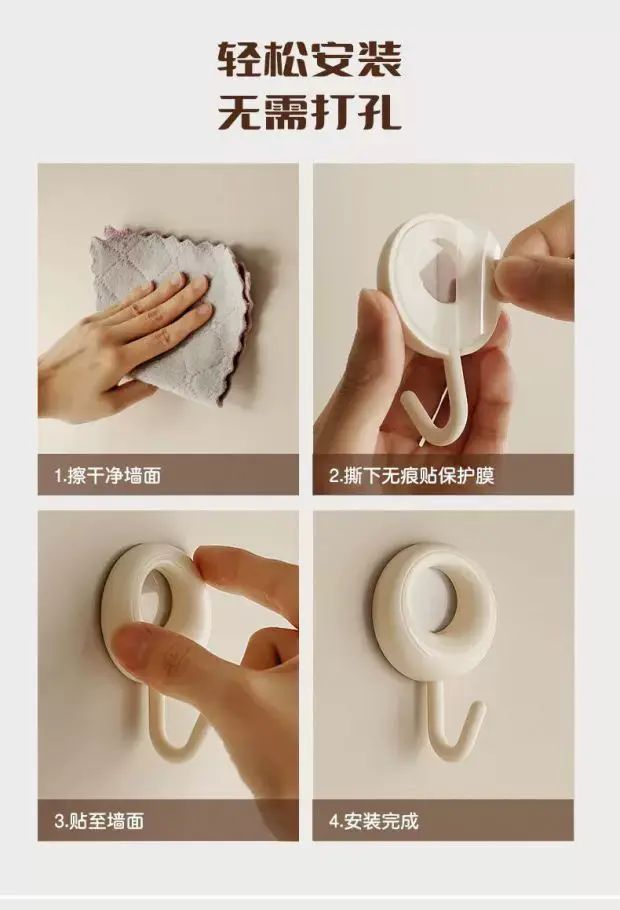 轻松安装
无需打孔

1.擦干净墙面

2.撕下无痕贴保护膜

3.贴至墙面

4.安装完成