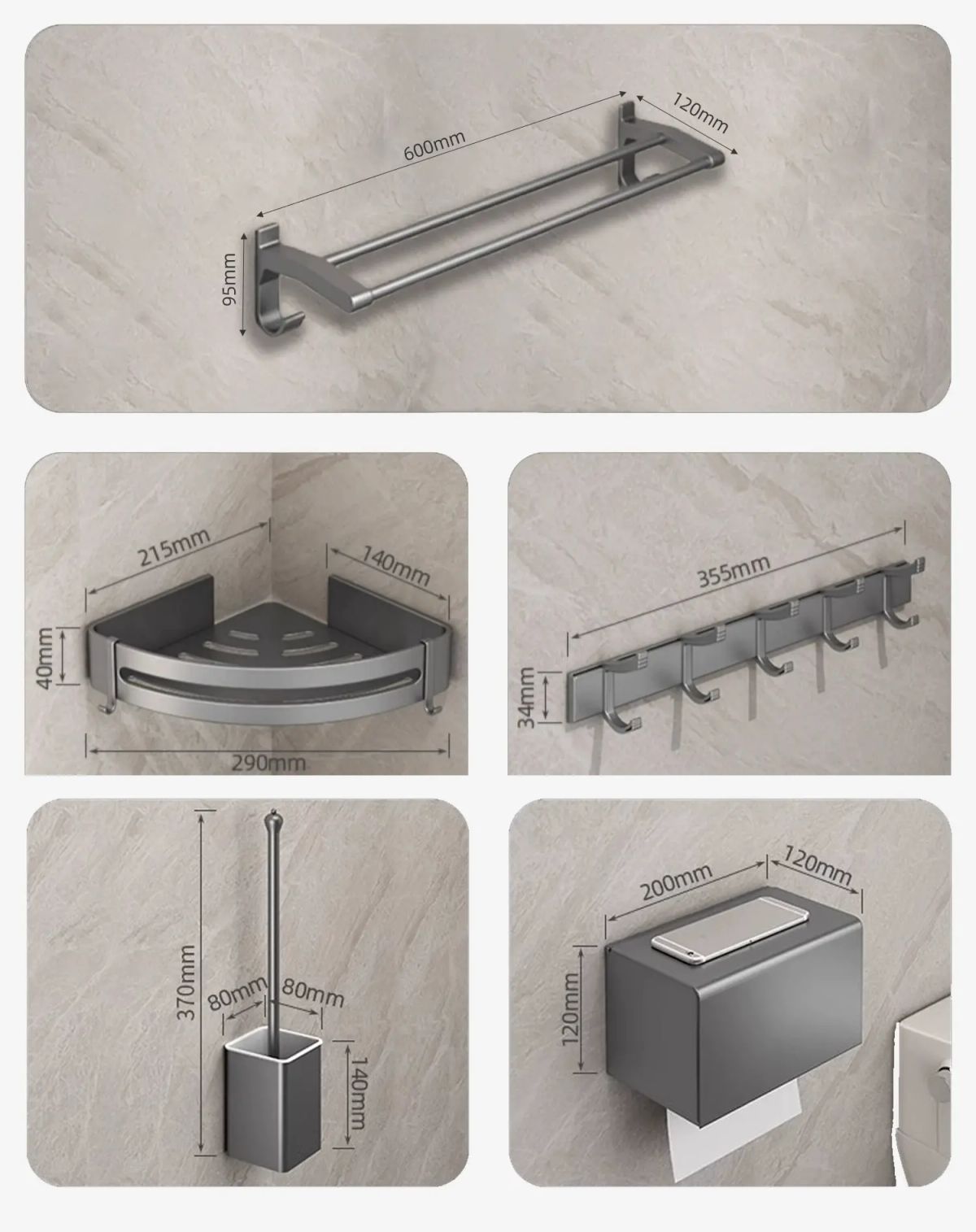 600mm
120mm
95mm

215mm
140mm
40mm
290mm

355mm
34mm

370mm
80mm
80mm
140mm

200mm
120mm
120mm