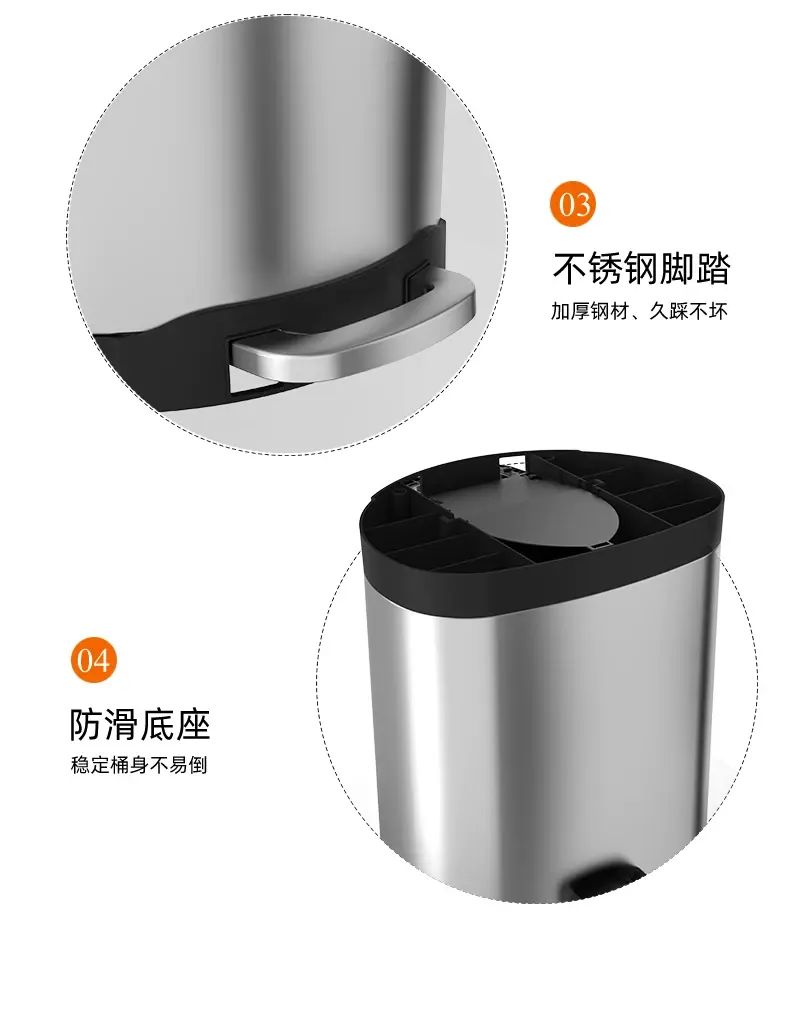 03

不锈钢脚踏

加厚钢材、久踩不坏

04

防滑底座

稳定桶身不易倒