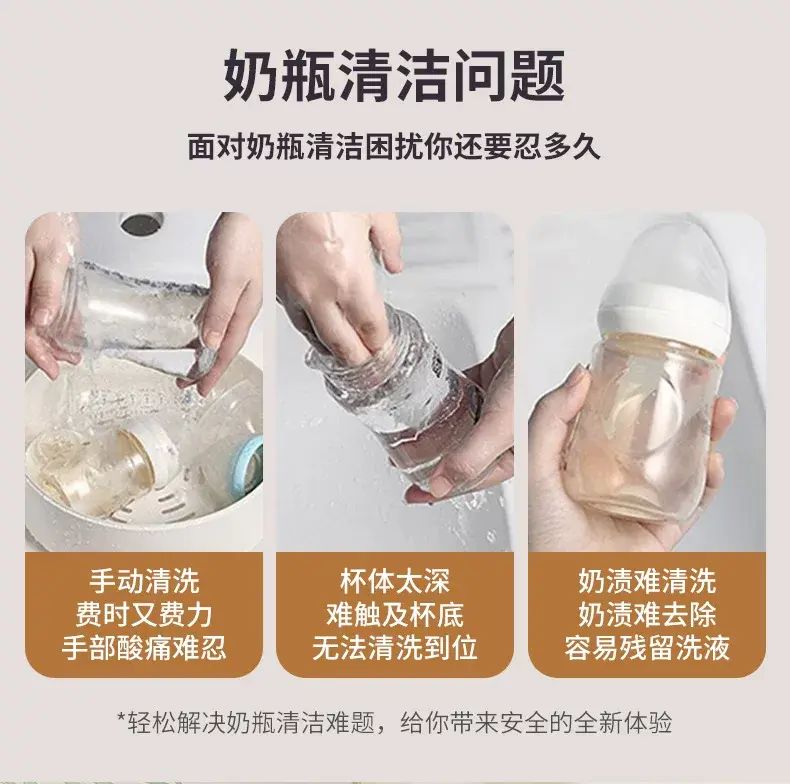 奶瓶清洁问题

面对奶瓶清洁困扰你还要忍多久

手动清洗
费时又费力
手部酸痛难忍

杯体太深
难触及杯底
无法清洗到位

奶渍难清洗
奶渍难去除
容易残留洗液

*轻松解决奶瓶清洁难题，给你带来安全的全新体验