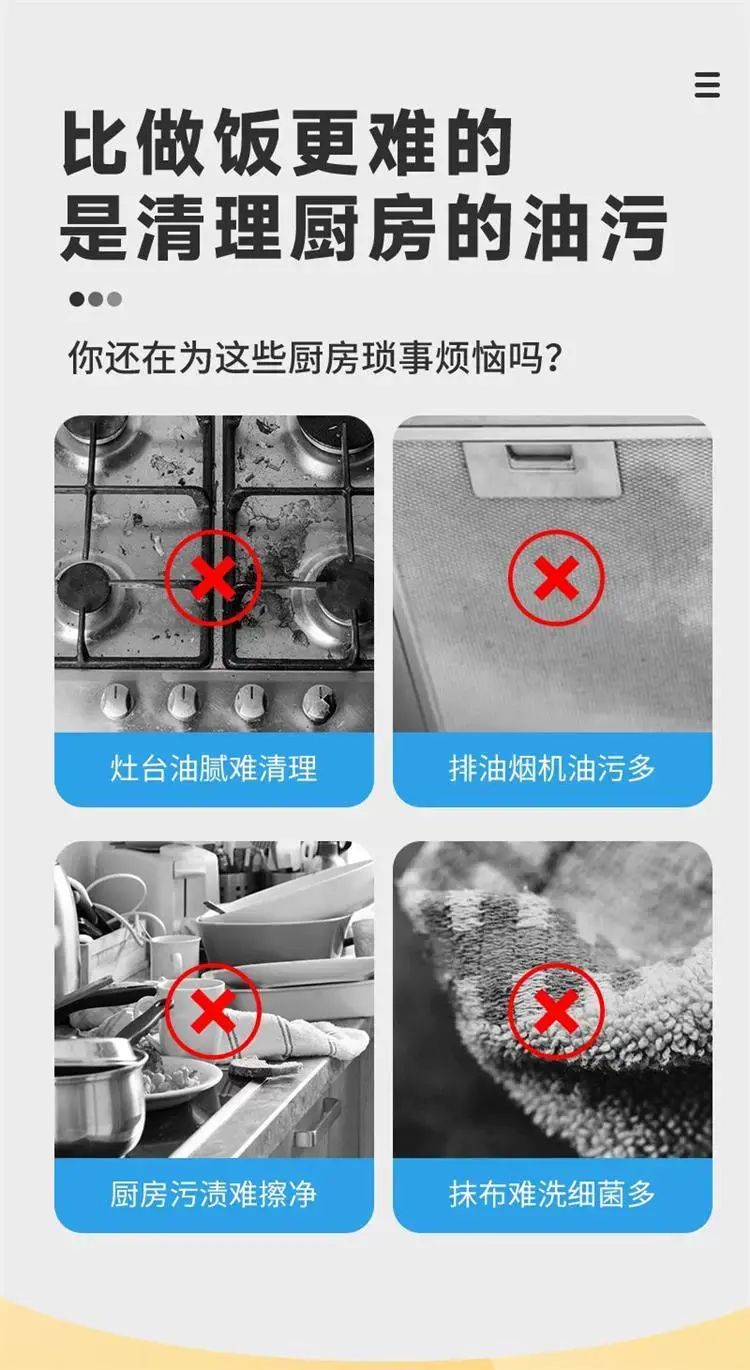 比做饭更难的
是清理厨房的油污

你还在为这些厨房琐事烦恼吗?

灶台油腻难清理

排油烟机油污多

厨房污渍难擦净

抹布难洗细菌多